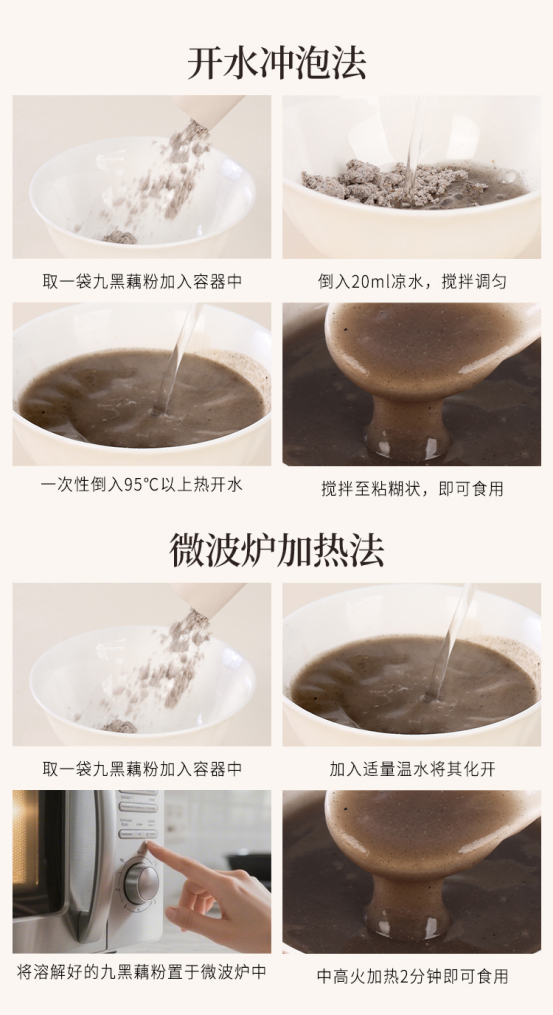 开水冲泡法

取一袋九黑藕粉加入容器中

倒入20ml凉水，搅拌调匀

一次性倒入95°C以上热开水

搅拌至粘糊状，即可食用

微波炉加热法

取一袋九黑藕粉加入容器中

加入适量温水将其化开

将溶解好的九黑藕粉置于微波炉中

中高火加热2分钟即可食用