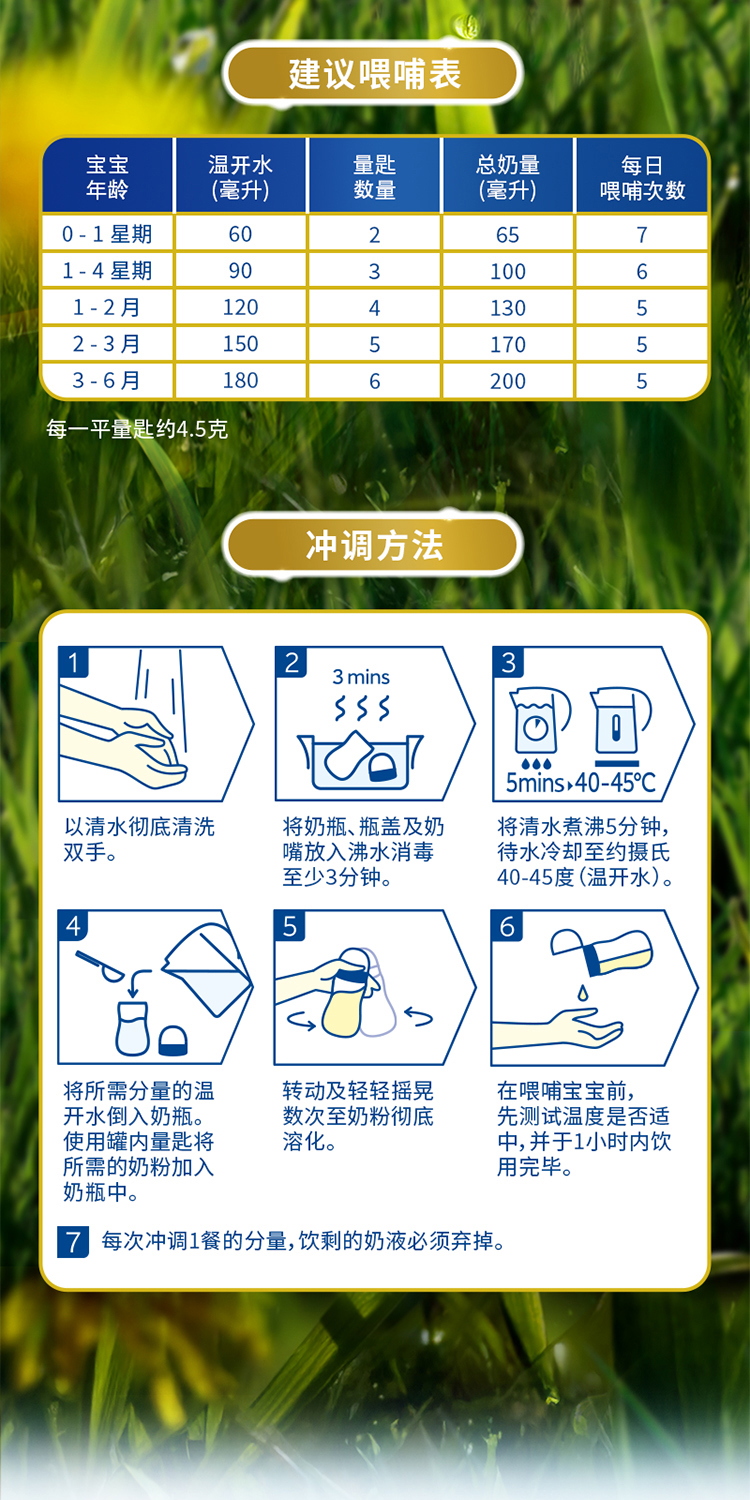 建议喂哺表

| 宝宝年龄 | 温开水（毫升） | 量匙数量 | 总奶量（毫升） | 每日喂哺次数 |
|---|---|---|---|---|
| 0 - 1 星期 | 60 | 2 | 65 | 7 |
| 1 - 4 星期 | 90 | 3 | 100 | 6 |
| 1 - 2 月 | 120 | 4 | 130 | 5 |
| 2 - 3 月 | 150 | 5 | 170 | 5 |
| 3 - 6 月 | 180 | 6 | 200 | 5 |

每一平量匙约4.5克

冲调方法

1
以清水彻底清洗双手。

2
3 mins
将奶瓶、瓶盖及奶嘴放入沸水消毒至少3分钟。

3
5mins 40-45℃
将清水煮沸5分钟，待水冷却至约摄氏40-45度（温开水）。

4
将所需分量的温开水倒入奶瓶。使用罐内量匙将所需的奶粉加入奶瓶中。

5
转动及轻轻摇晃数次至奶粉彻底溶化。

6
在喂哺宝宝前，先测试温度是否适中，并于1小时内饮用完毕。

7 每次冲调1餐的分量，饮剩的奶液必须弃掉。