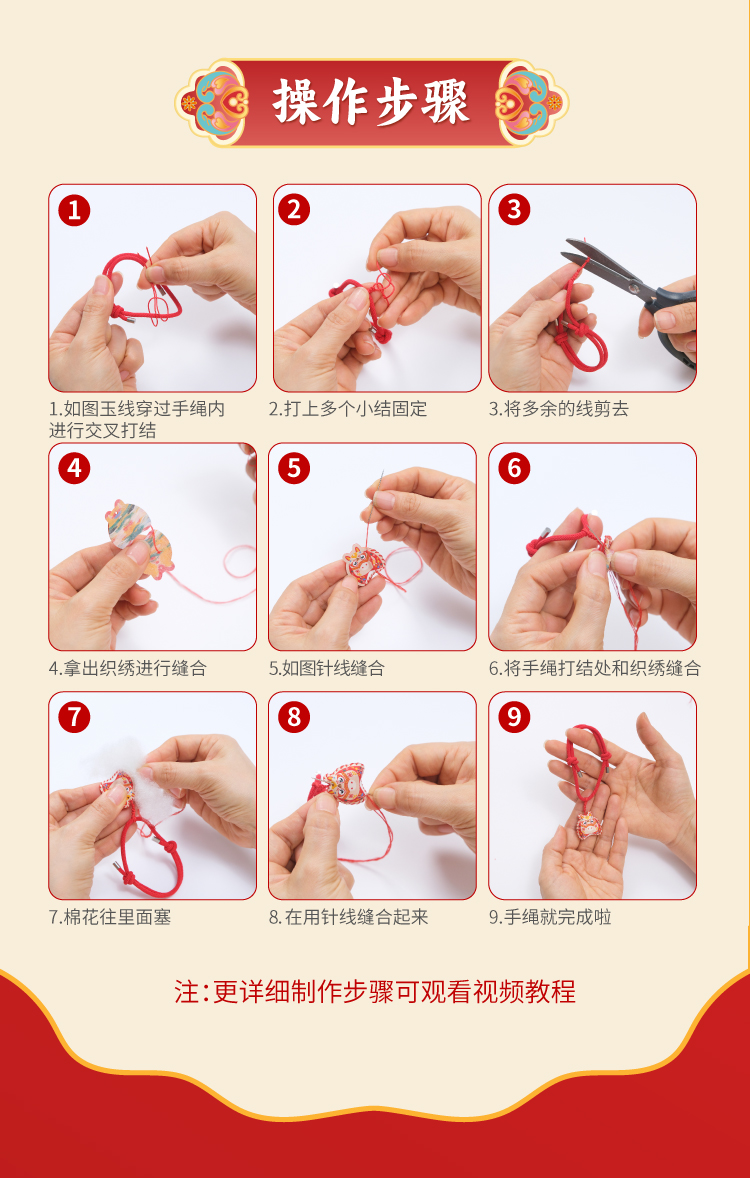 操作步骤

1

1.如图玉线穿过手绳内进行交叉打结

2

2.打上多个小结固定

3

3.将多余的线剪去

4

4.拿出织绣进行缝合

5

5.如图针线缝合

6

6.将手绳打结处和织绣缝合

7

7.棉花往里面塞

8

8.在用针线缝合起来

9

9.手绳就完成啦

注:更详细制作步骤可观看视频教程