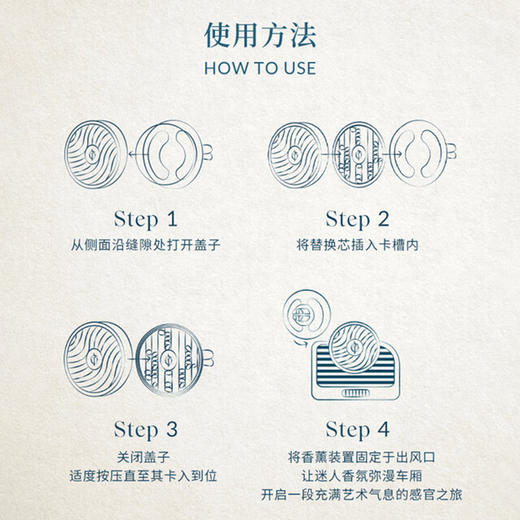 使用方法
HOW TO USE

Step 1
从侧面沿缝隙处打开盖子

Step 2
将替换芯插入卡槽内

Step 3
关闭盖子
适度按压直至其卡入到位

Step 4
将香薰装置固定于出风口
让迷人香氛弥漫车厢
开启一段充满艺术气息的感官之旅