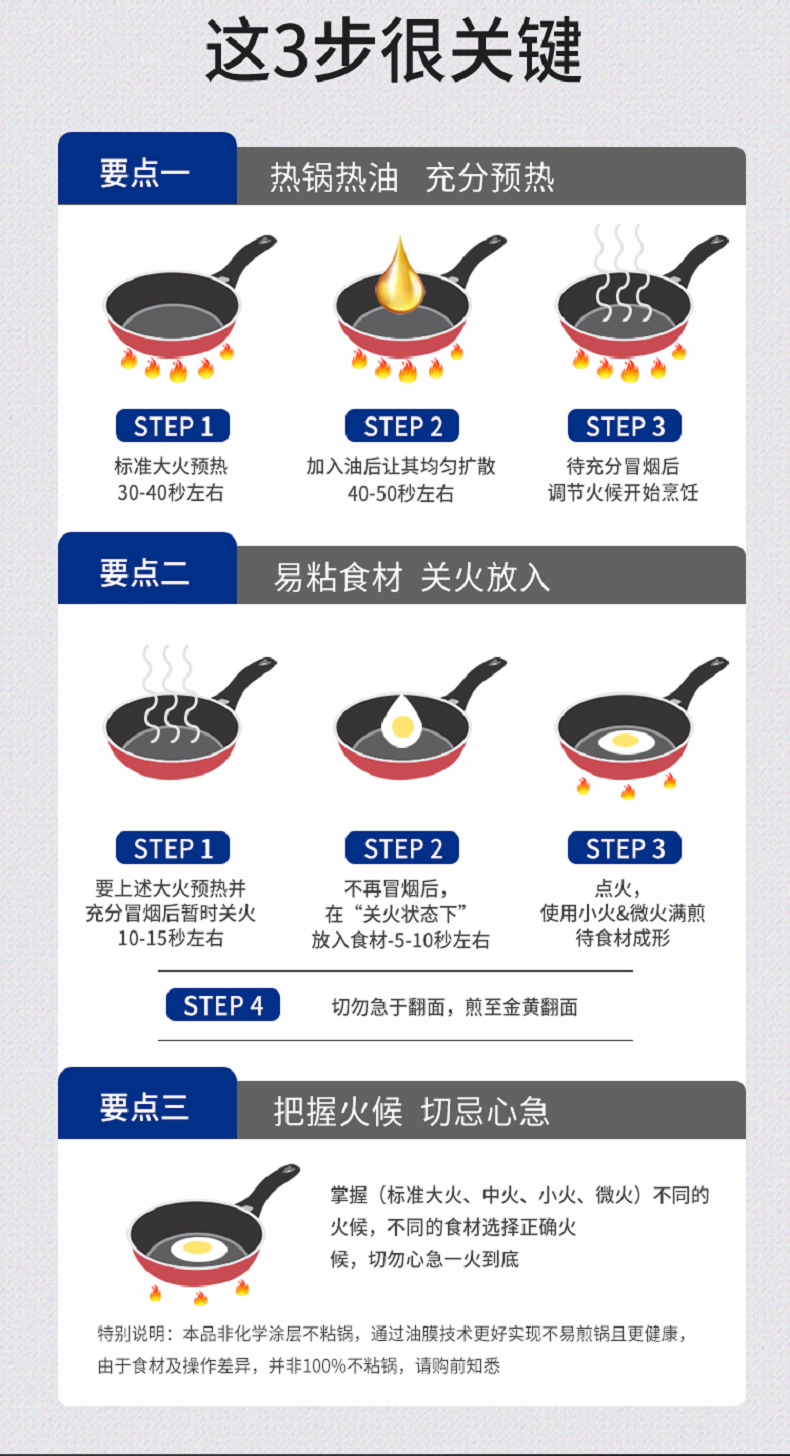 这3步很关键

要点一 热锅热油 充分预热

STEP 1
标准大火预热
30-40秒左右

STEP 2
加入油后让其均匀扩散
40-50秒左右

STEP 3
待充分冒烟后
调节火候开始烹饪

要点二 易粘食材 关火放入

STEP 1
要上述大火预热并
充分冒烟后暂时关火
10-15秒左右

STEP 2
不再冒烟后，
在“关火状态下”
放入食材-5-10秒左右

STEP 3
点火，
使用小火&微火满煎
待食材成形

STEP 4
切勿急于翻面，煎至金黄翻面

要点三 把握火候 切忌心急

掌握（标准大火、中火、小火、微火）不同的火候，不同的食材选择正确火候，切勿心急一火到底

特别说明：本品非化学涂层不粘锅，通过油膜技术更好实现不易煎锅且更健康，由于食材及操作差异，并非100%不粘锅，请购前知悉