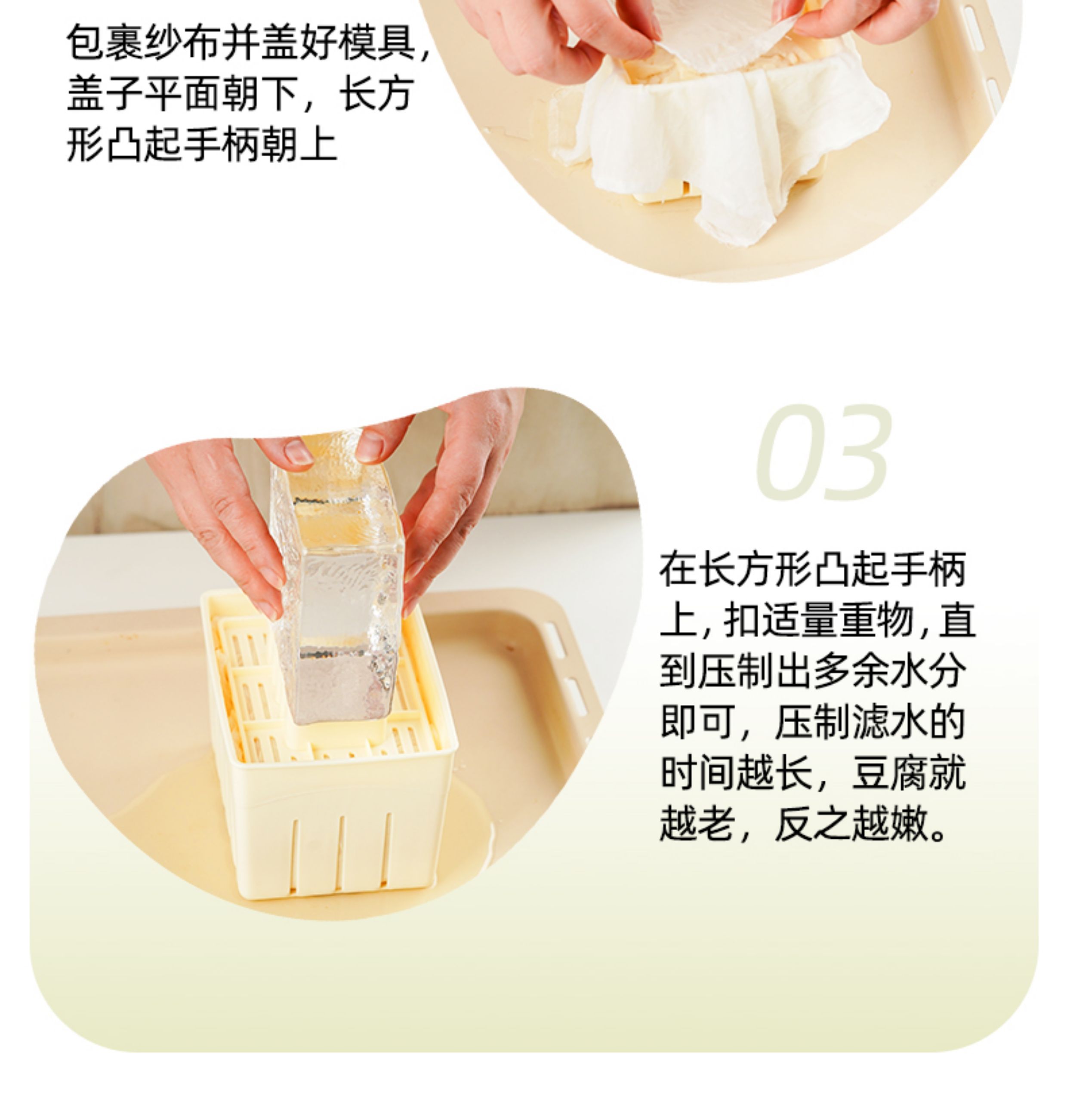 包裹纱布并盖好模具，盖子平面朝下，长方形凸起手柄朝上

03

在长方形凸起手柄上，扣适量重物，直到压制出多余水分即可，压制滤水的时间越长，豆腐就越老，反之越嫩。