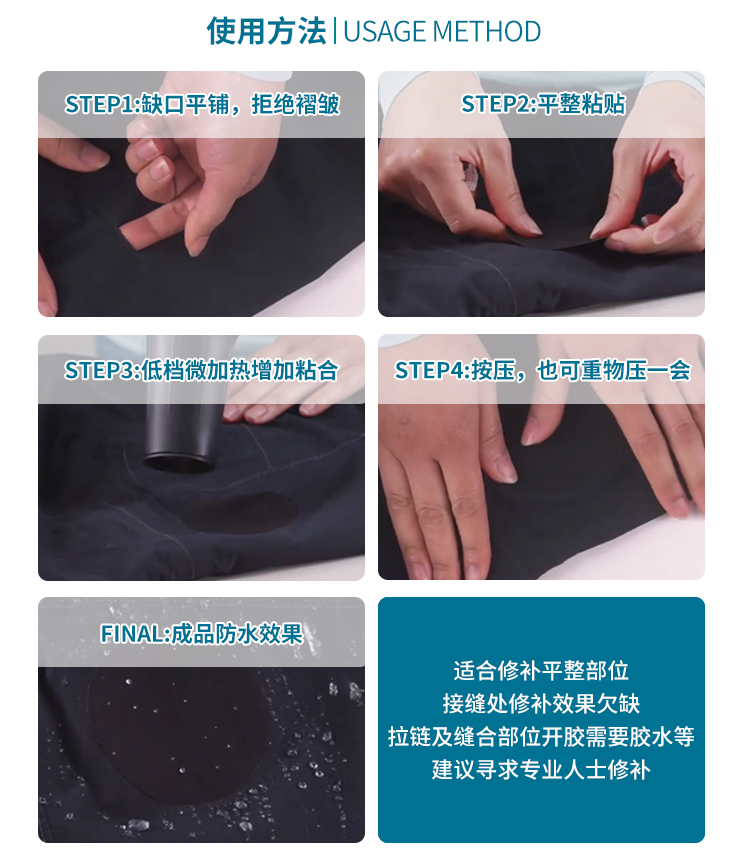 使用方法 | USAGE METHOD

STEP1:缺口平铺，拒绝褶皱

STEP2:平整粘贴

STEP3:低档微加热增加粘合

STEP4:按压，也可重物压一会

FINAL:成品防水效果

适合修补平整部位
接缝处修补效果欠缺
拉链及缝合部位开胶需要胶水等
建议寻求专业人士修补