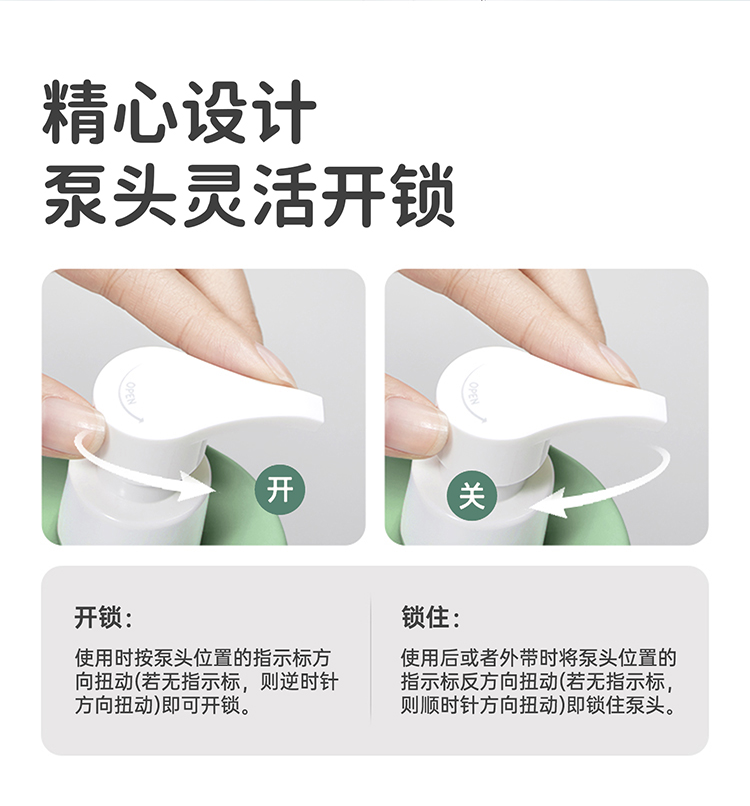 精心设计
泵头灵活开锁

OPEN

开

OPEN

关

开锁:

使用时按泵头位置的指示标方向扭动(若无指示标，则逆时针方向扭动)即可开锁。

锁住:

使用后或者外带时将泵头位置的指示标反方向扭动(若无指示标，则顺时针方向扭动)即锁住泵头。