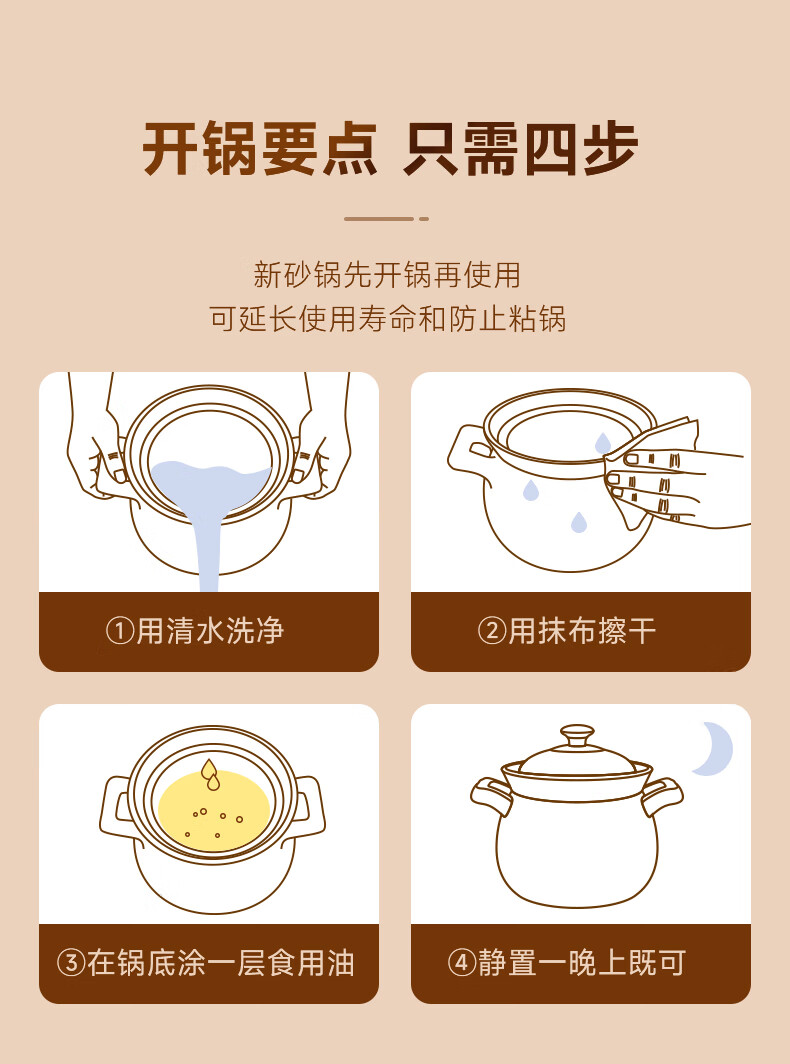 开锅要点 只需四步

新砂锅先开锅再使用
可延长使用寿命和防止粘锅

①用清水洗净

②用抹布擦干

③在锅底涂一层食用油

④静置一晚上既可