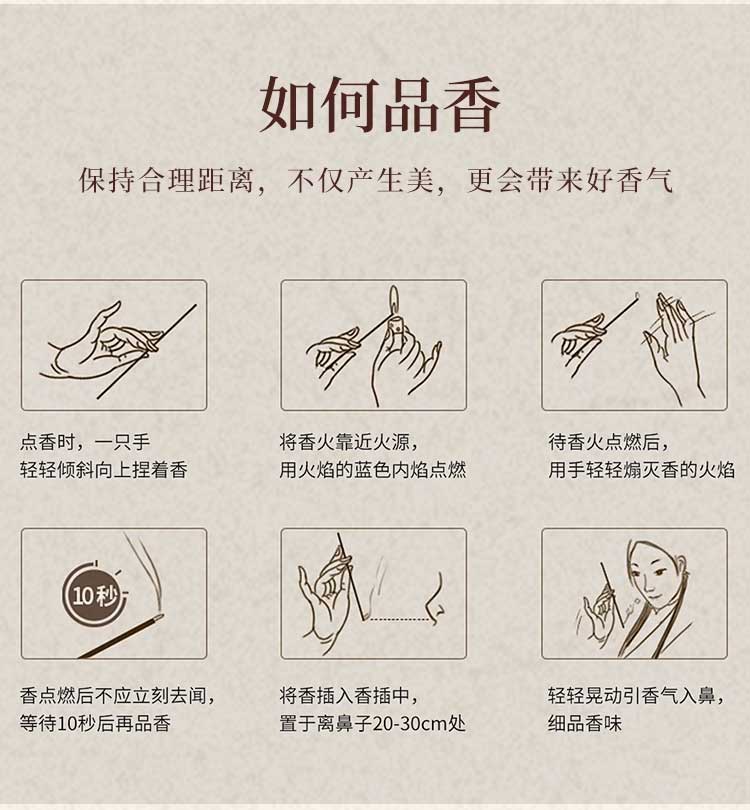 如何品香

保持合理距离，不仅产生美，更会带来好香气

点香时，一只手
轻轻倾斜向上捏着香

将香火靠近火源，
用火焰的蓝色内焰点燃

待香火点燃后，
用手轻轻煽灭香的火焰

10秒

香点燃后不应立刻去闻，
等待10秒后再品香

将香插入香插中，
置于离鼻子20-30cm处

轻轻晃动引香气入鼻，
细品香味