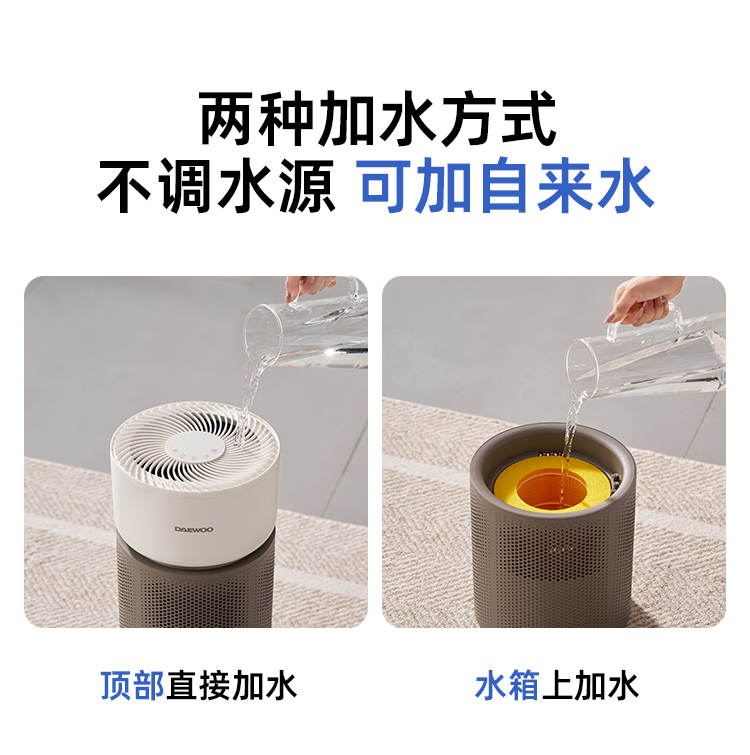 两种加水方式
不调水源 可加自来水

DAEWOO

顶部直接加水

水箱上加水