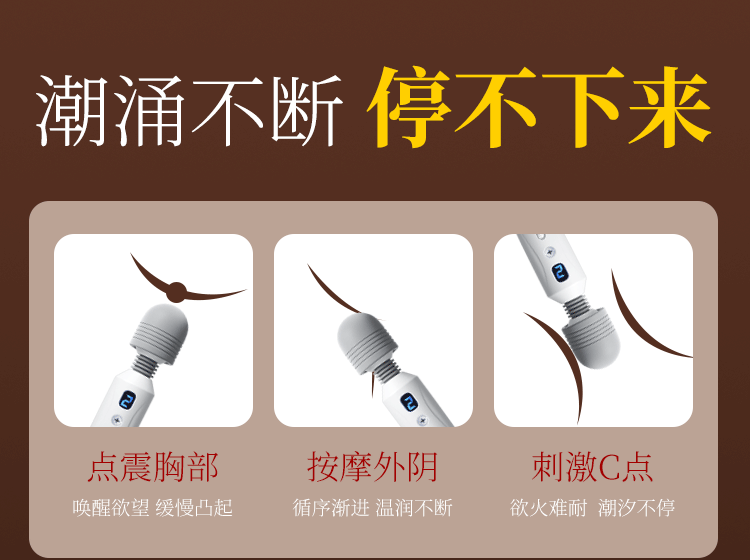 潮涌不断 停不下来

2

点震胸部
唤醒欲望 缓慢凸起

2

按摩外阴
循序渐进 温润不断

2

刺激C点
欲火难耐 潮汐不停