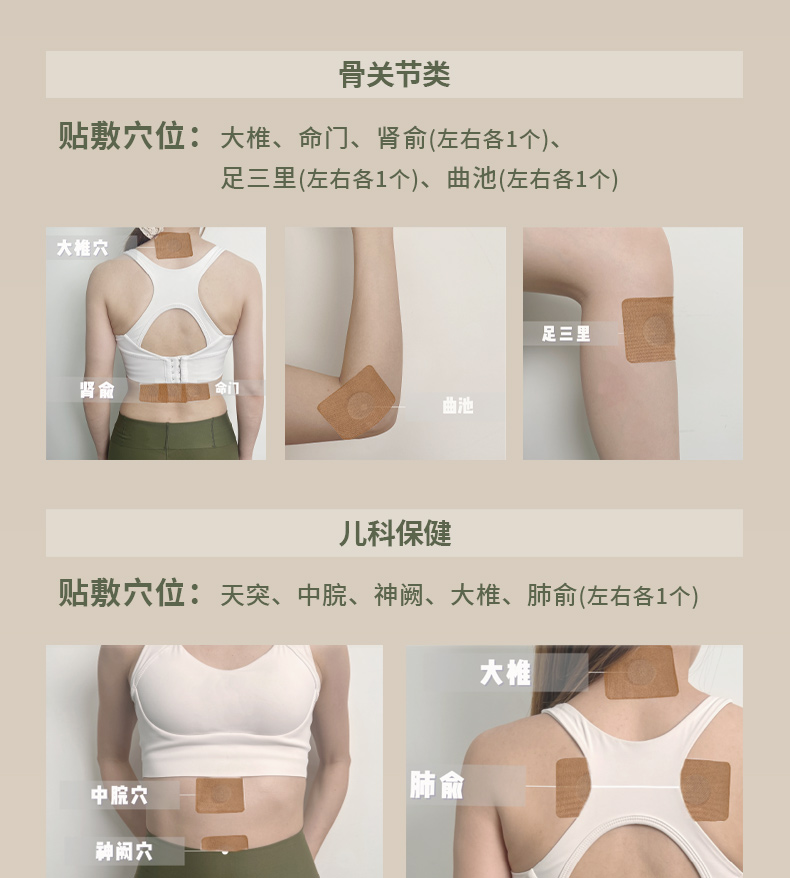 骨关节类

贴敷穴位： 大椎、命门、肾俞(左右各1个)、足三里(左右各1个)、曲池(左右各1个)

大椎穴

肾俞

命门

曲池

足三里

儿科保健

贴敷穴位： 天突、中脘、神阙、大椎、肺俞(左右各1个)

中脘穴

神阙穴

大椎

肺俞