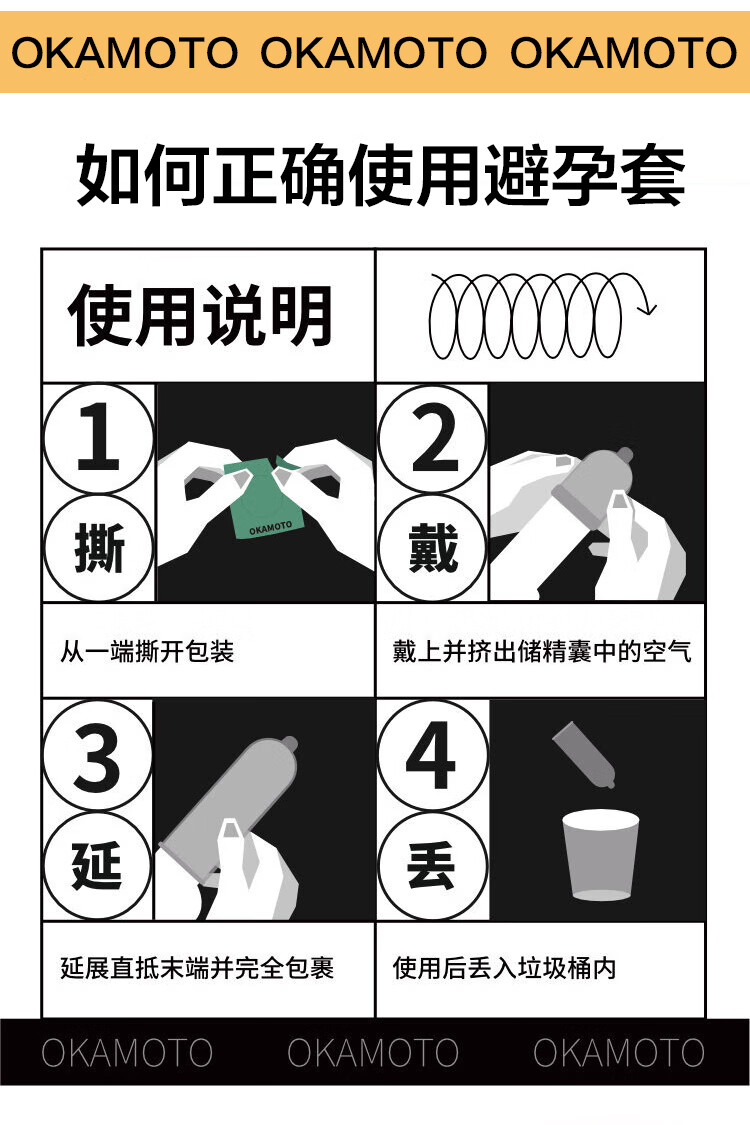 OKAMOTO OKAMOTO OKAMOTO

如何正确使用避孕套

使用说明

1 撕

OKAMOTO

从一端撕开包装

2 戴

戴上并挤出储精囊中的空气

3 延

延展直抵末端并完全包裹

4 丢

使用后丢入垃圾桶内

OKAMOTO OKAMOTO OKAMOTO