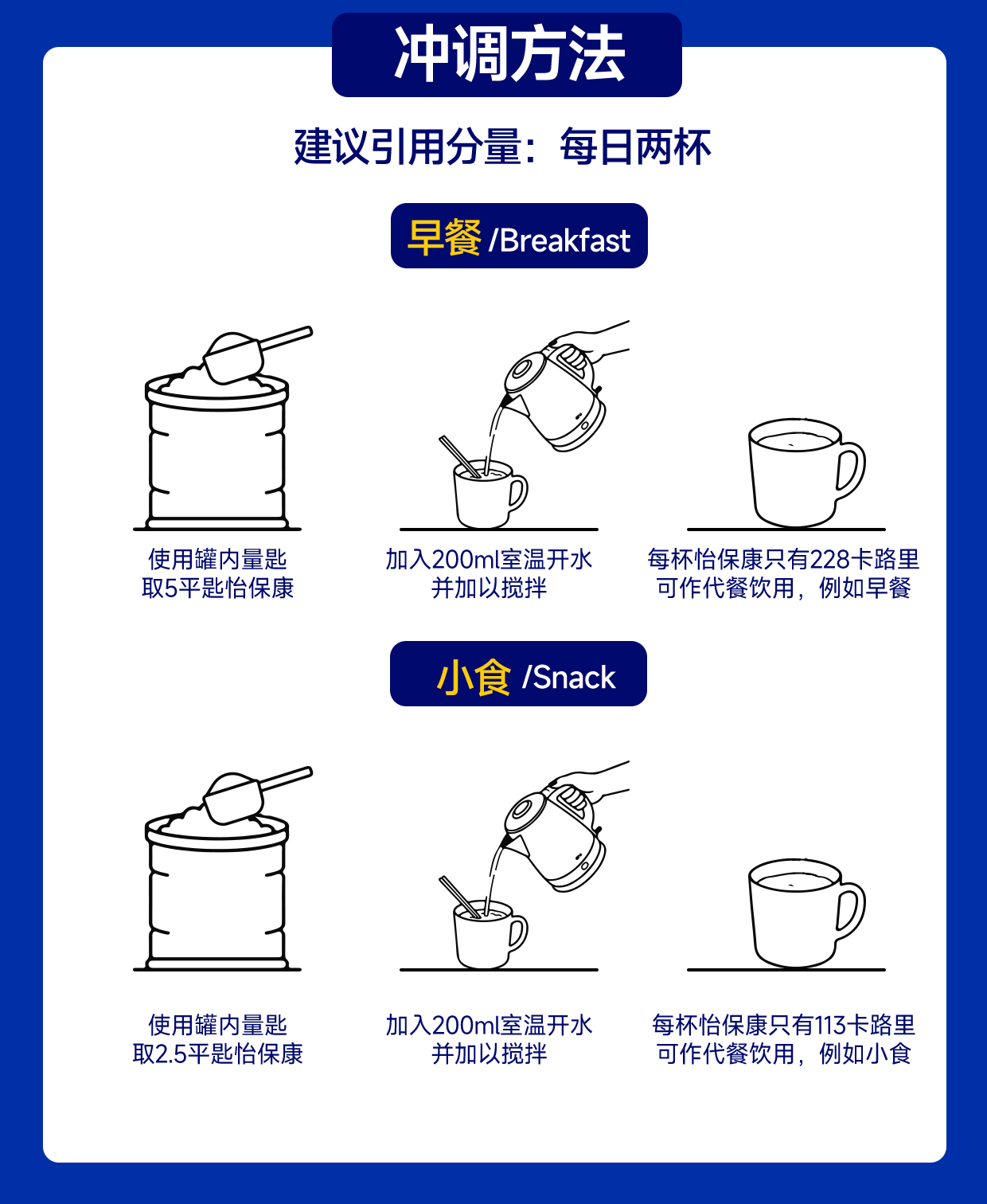 冲调方法

建议引用分量：每日两杯

早餐 /Breakfast

使用罐内量匙
取5平匙怡保康

加入200ml室温开水
并加以搅拌

每杯怡保康只有228卡路里
可作代餐饮用，例如早餐

小食 /Snack

使用罐内量匙
取2.5平匙怡保康

加入200ml室温开水
并加以搅拌

每杯怡保康只有113卡路里
可作代餐饮用，例如小食