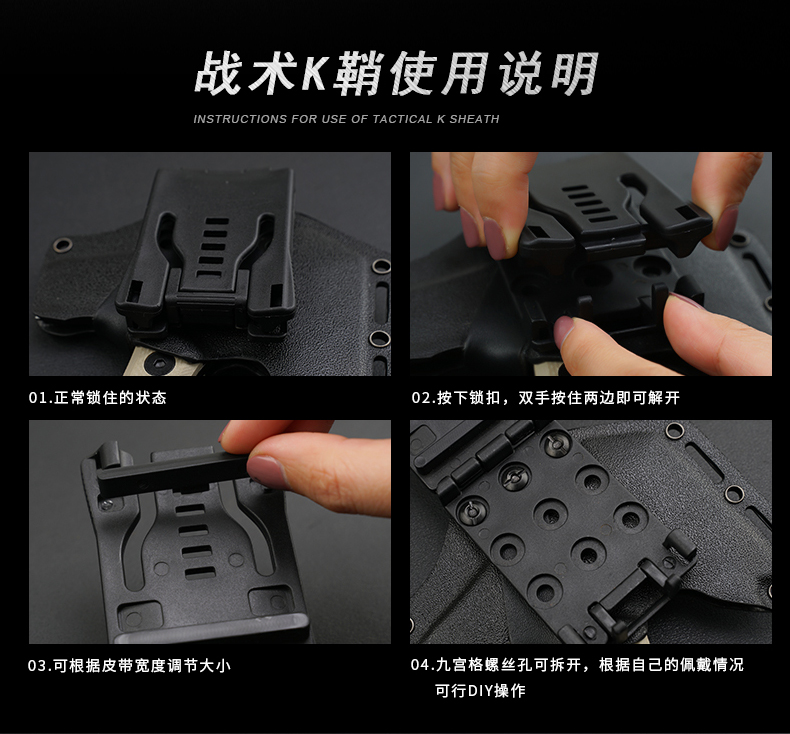 战术K鞘使用说明

INSTRUCTIONS FOR USE OF TACTICAL K SHEATH

01.正常锁住的状态

02.按下锁扣，双手按住两边即可解开

03.可根据皮带宽度调节大小

04.九宫格螺丝孔可拆开，根据自己的佩戴情况可行DIY操作