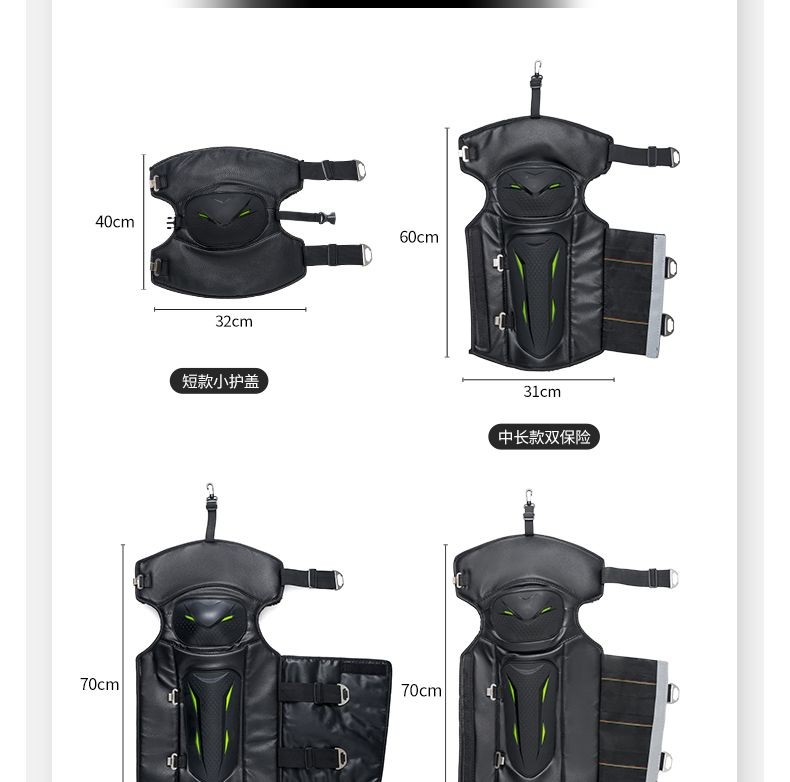 40cm

32cm

短款小护盖

60cm

31cm

中长款双保险

70cm

70cm