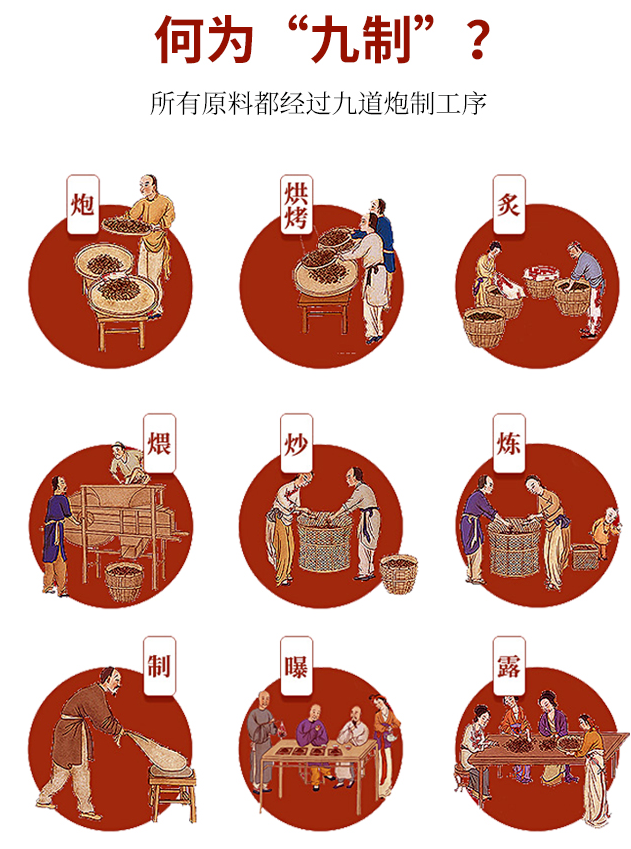 何为“九制”？

所有原料都经过九道炮制工序

炮

烘烤

炙

煨

炒

炼

制

曝

露