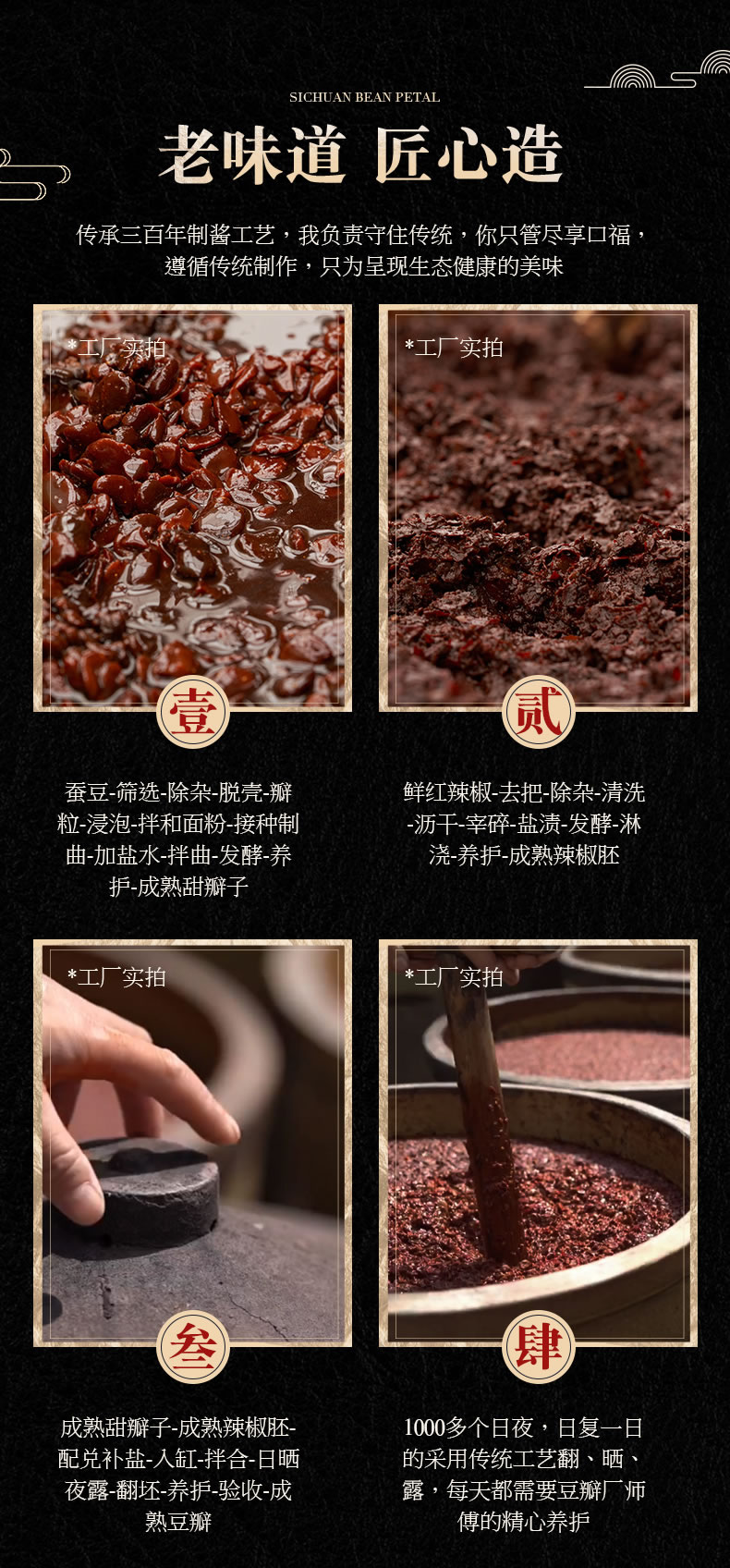 SICHUAN BEAN PETAL

老味道 匠心造

传承三百年制酱工艺，我负责守住传统，你只管尽享口福，遵循传统制作，只为呈现生态健康的美味

*工厂实拍

壹

蚕豆-筛选-除杂-脱壳-瓣粒-浸泡-拌和面粉-接种制曲-加盐水-拌曲-发酵-养护-成熟甜瓣子

*工厂实拍

贰

鲜红辣椒-去把-除杂-清洗-沥干-宰碎-盐渍-发酵-淋浇-养护-成熟辣椒胚

*工厂实拍

叁

成熟甜瓣子-成熟辣椒胚-配兑补盐-入缸-拌合-日晒夜露-翻坯-养护-验收-成熟豆瓣

*工厂实拍

肆

1000多个日夜，日复一日的采用传统工艺翻、晒、露，每天都需要豆瓣厂师傅的精心养护