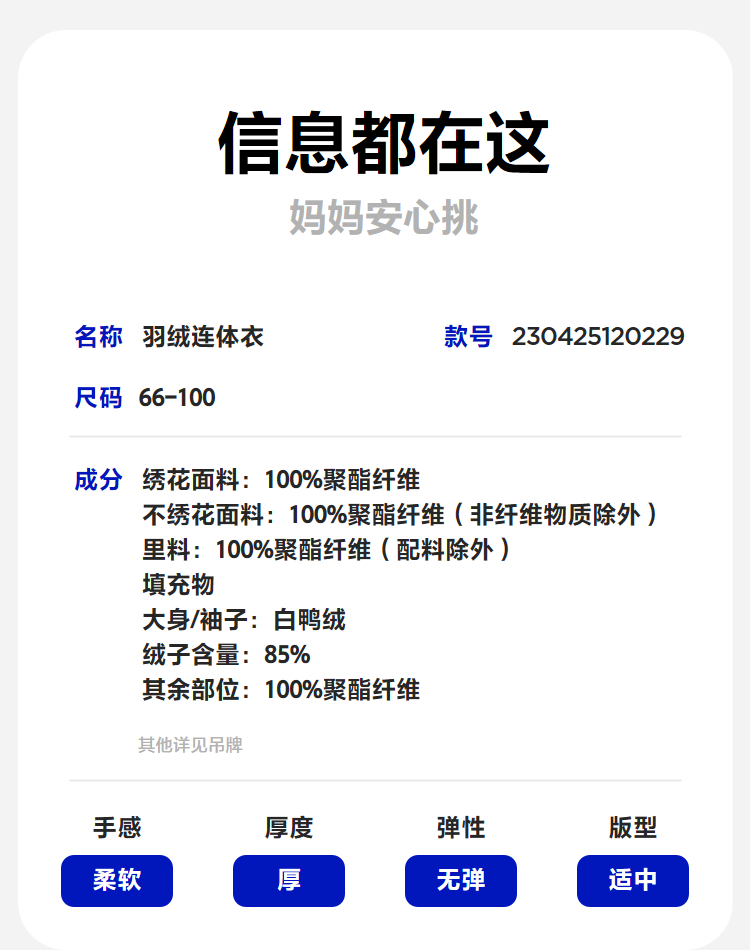 信息都在这
妈妈安心挑

名称 羽绒连体衣 款号 230425120229

尺码 66-100

成分 绣花面料：100%聚酯纤维
不绣花面料：100%聚酯纤维（非纤维物质除外）
里料：100%聚酯纤维（配料除外）
填充物
大身/袖子：白鸭绒
绒子含量：85%
其余部位：100%聚酯纤维

其他详见吊牌

| 手感 | 厚度 | 弹性 | 版型 |
|---|---|---|---|
| 柔软 | 厚 | 无弹 | 适中 |