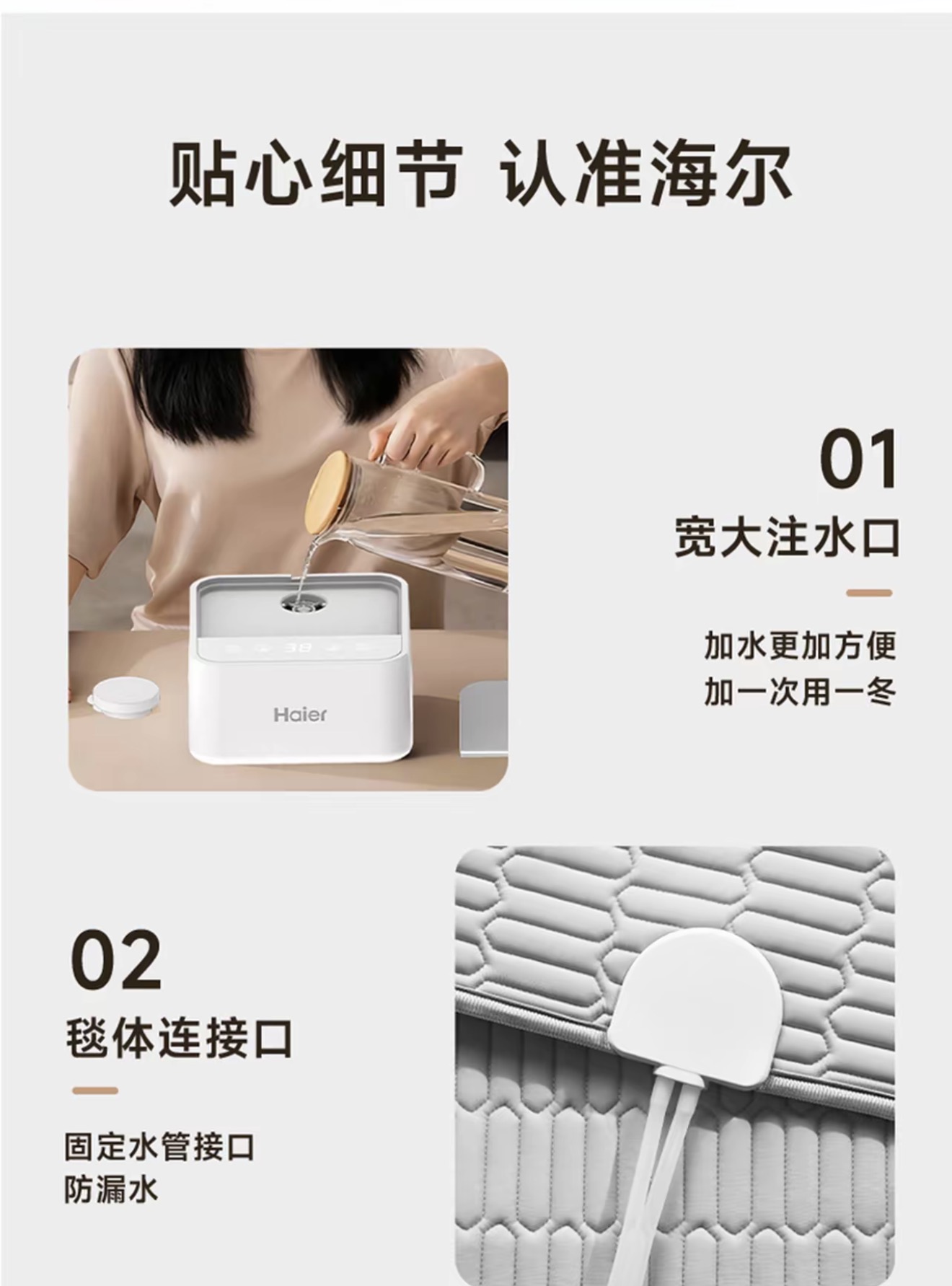 贴心细节 认准海尔

38

Haier

01
宽大注水口

加水更加方便
加一次用一冬

02
毯体连接口

固定水管接口
防漏水