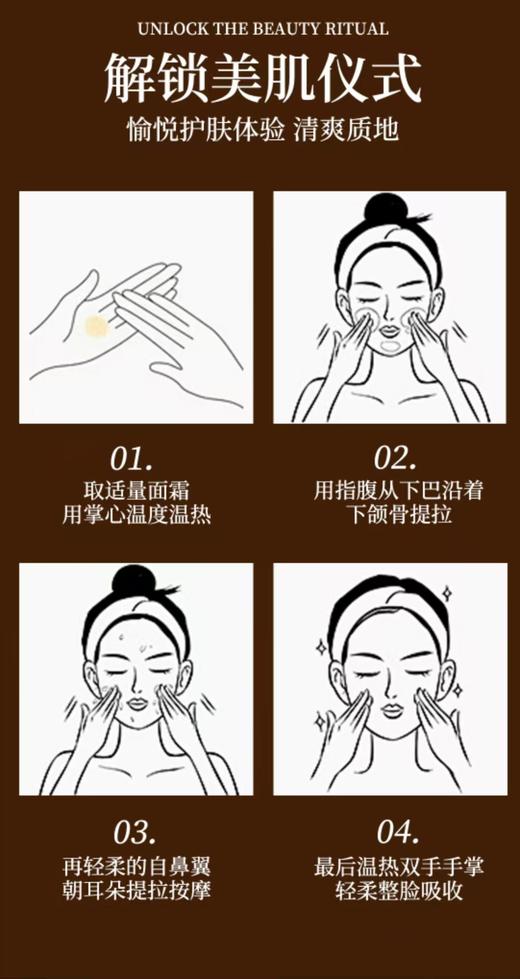 UNLOCK THE BEAUTY RITUAL

解锁美肌仪式

愉悦护肤体验 清爽质地

01.
取适量面霜
用掌心温度温热

02.
用指腹从下巴沿着
下颌骨提拉

03.
再轻柔的自鼻翼
朝耳朵提拉按摩

04.
最后温热双手手掌
轻柔整脸吸收