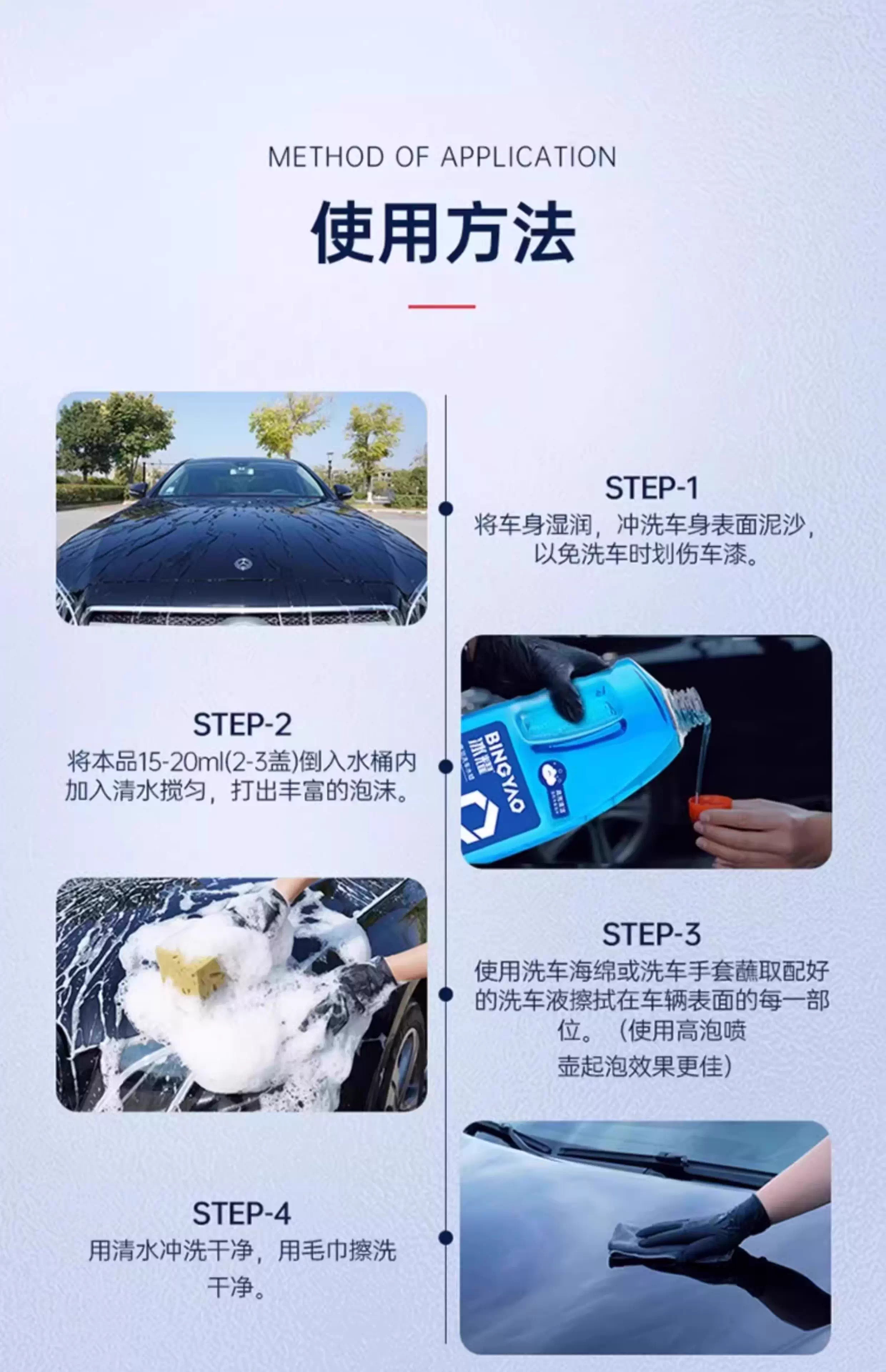 METHOD OF APPLICATION

使用方法

STEP-1
将车身湿润，冲洗车身表面泥沙，以免洗车时划伤车漆。

STEP-2
将本品15-20ml(2-3盖)倒入水桶内加入清水搅匀，打出丰富的泡沫。

BINGYAO
冰耀

STEP-3
使用洗车海绵或洗车手套蘸取配好的洗车液擦拭在车辆表面的每一部位。（使用高泡喷壶起泡效果更佳）

STEP-4
用清水冲洗干净，用毛巾擦洗干净。