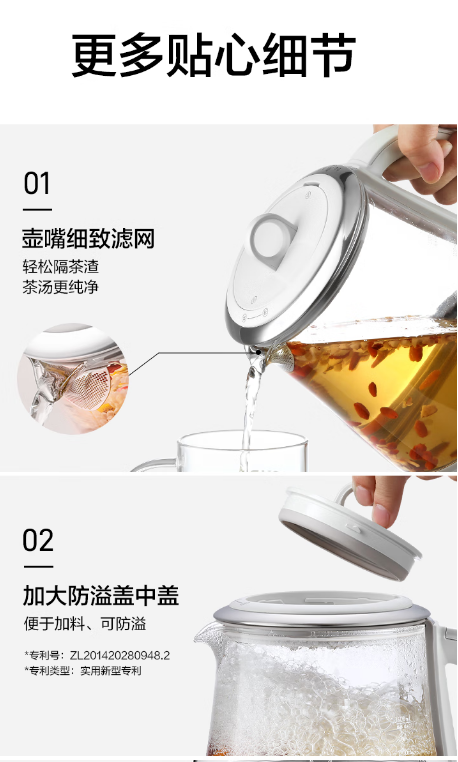 更多贴心细节

01

壶嘴细致滤网

轻松隔茶渣
茶汤更纯净

02

加大防溢盖中盖

便于加料、可防溢

*专利号：ZL201420280948.2
*专利类型：实用新型专利