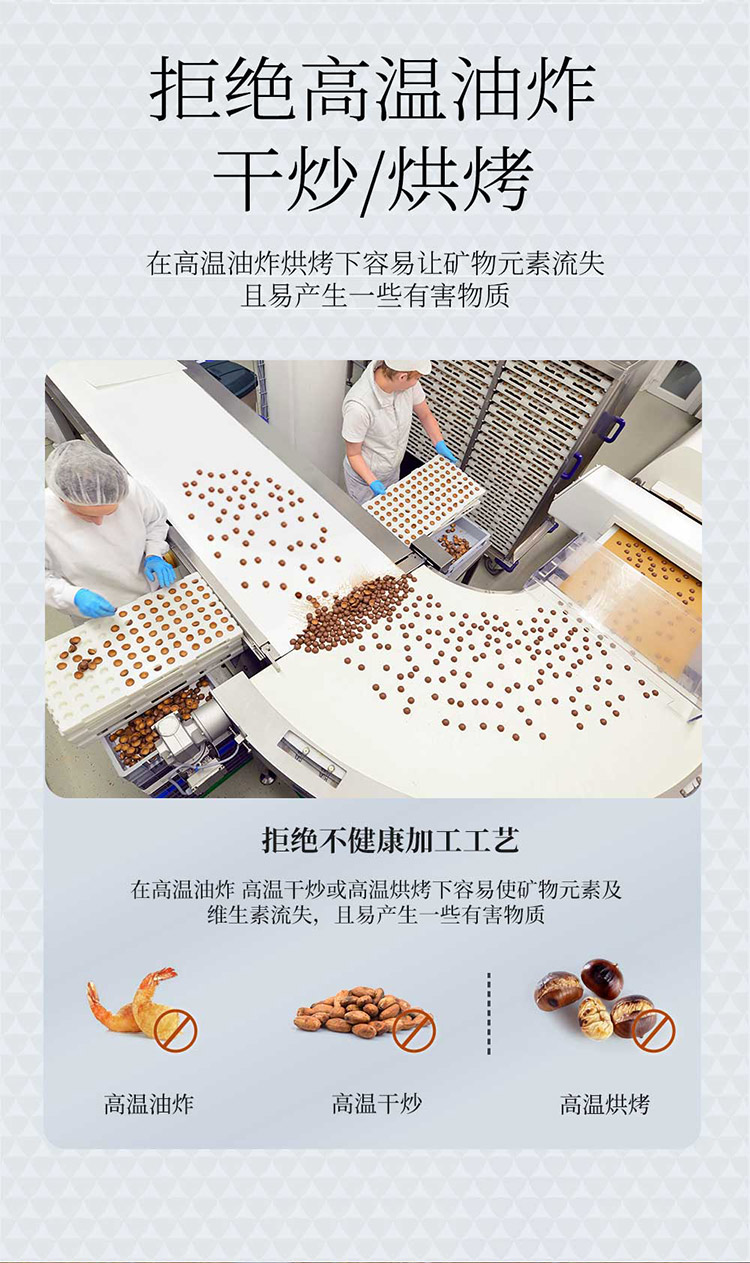 拒绝高温油炸
干炒/烘烤

在高温油炸烘烤下容易让矿物元素流失
且易产生一些有害物质

拒绝不健康加工工艺

在高温油炸 高温干炒或高温烘烤下容易使矿物元素及维生素流失，且易产生一些有害物质

高温油炸

高温干炒

高温烘烤