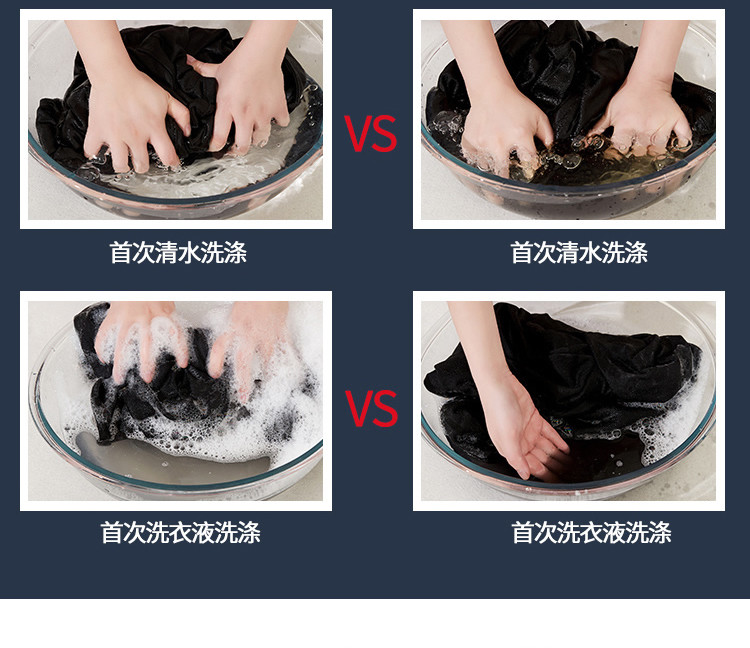 VS

首次清水洗涤

首次清水洗涤

VS

首次洗衣液洗涤

首次洗衣液洗涤