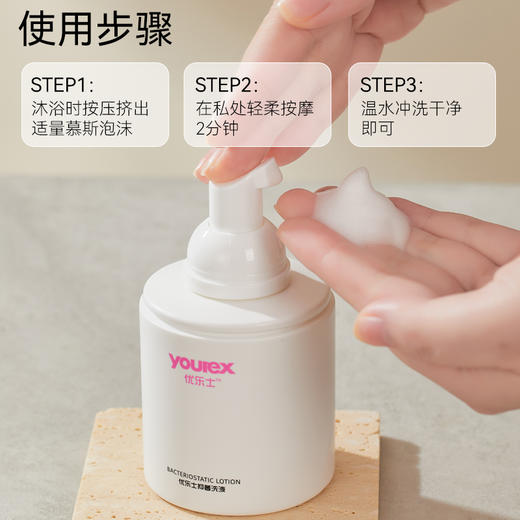 使用步骤

STEP1:
沐浴时按压挤出适量慕斯泡沫

STEP2:
在私处轻柔按摩2分钟

STEP3:
温水冲洗干净即可

yourex
优乐士™

BACTERIOSTATIC LOTION
优乐士抑菌洗液