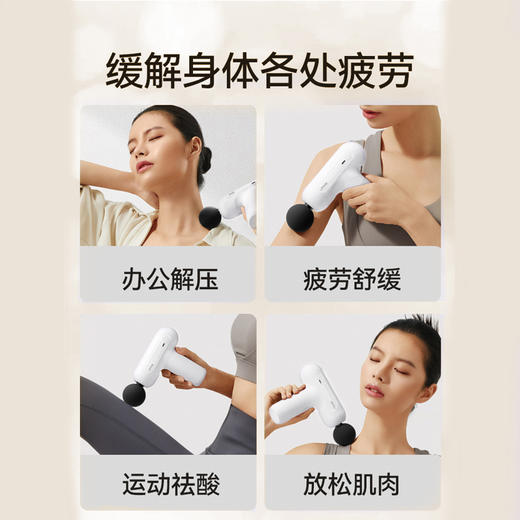 缓解身体各处疲劳

办公解压

疲劳舒缓

运动祛酸

放松肌肉