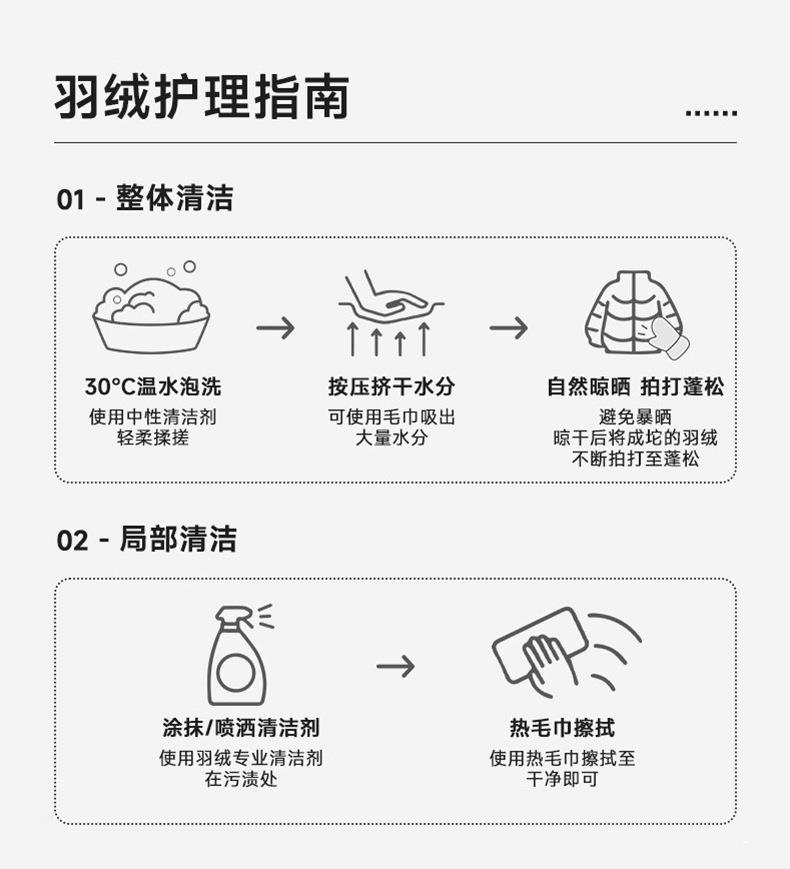 羽绒护理指南

......

01 - 整体清洁

30°C温水泡洗
使用中性清洁剂
轻柔揉搓

按压挤干水分
可使用毛巾吸出
大量水分

自然晾晒 拍打蓬松
避免暴晒
晾干后将成坨的羽绒
不断拍打至蓬松

02 - 局部清洁

涂抹/喷洒清洁剂
使用羽绒专业清洁剂
在污渍处

热毛巾擦拭
使用热毛巾擦拭至
干净即可