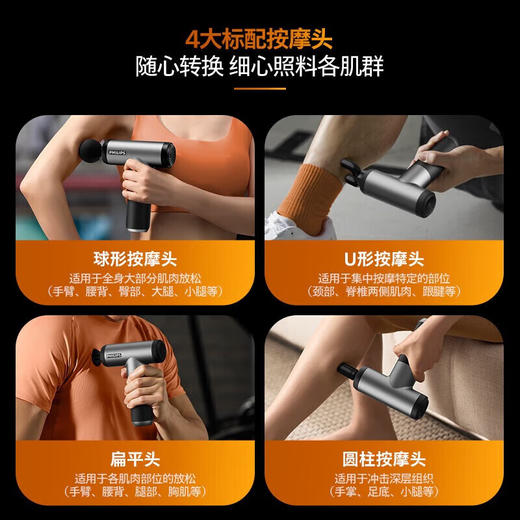 4大标配按摩头
随心转换 细心照料各肌群

PHILIPS

球形按摩头
适用于全身大部分肌肉放松
（手臂、腰背、臀部、大腿、小腿等）

U形按摩头
适用于集中按摩特定的部位
（颈部、脊椎两侧肌肉、跟腱等）

PHILIPS

扁平头
适用于各肌肉部位的放松
（手臂、腰背、腿部、胸肌等）

圆柱按摩头
适用于冲击深层组织
（手掌、足底、小腿等）