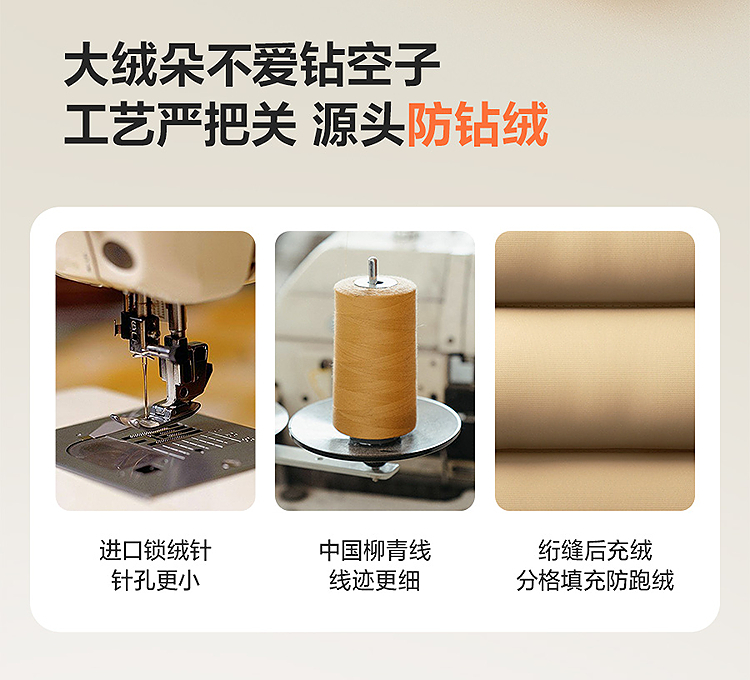 大绒朵不爱钻空子
工艺严把关 源头防钻绒

进口锁绒针
针孔更小

中国柳青线
线迹更细

绗缝后充绒
分格填充防跑绒