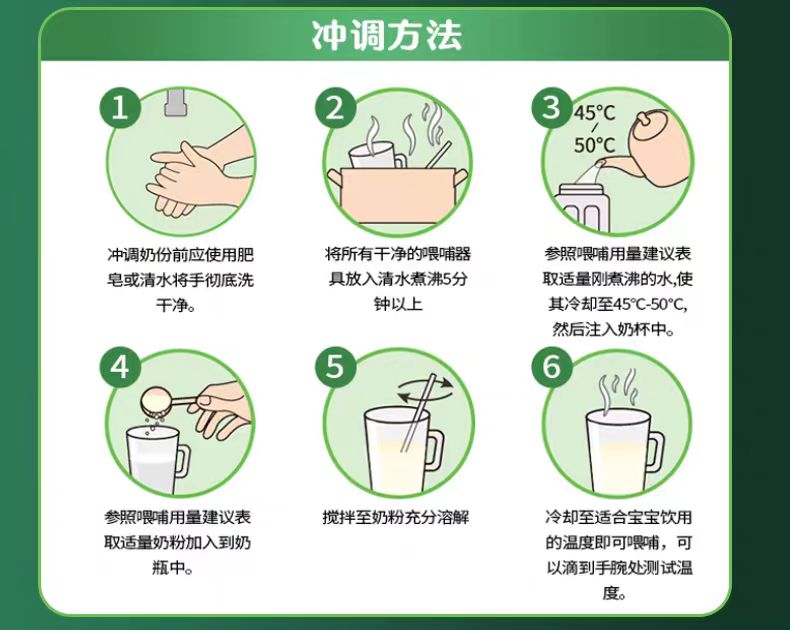 冲调方法

1
冲调奶份前应使用肥皂或清水将手彻底洗干净。

2
将所有干净的喂哺器具放入清水煮沸5分钟以上

3
45°C
/
50°C
参照喂哺用量建议表取适量刚煮沸的水,使其冷却至45°C-50°C,然后注入奶杯中。

4
参照喂哺用量建议表取适量奶粉加入到奶瓶中。

5
搅拌至奶粉充分溶解

6
冷却至适合宝宝饮用的温度即可喂哺，可以滴到手腕处测试温度。