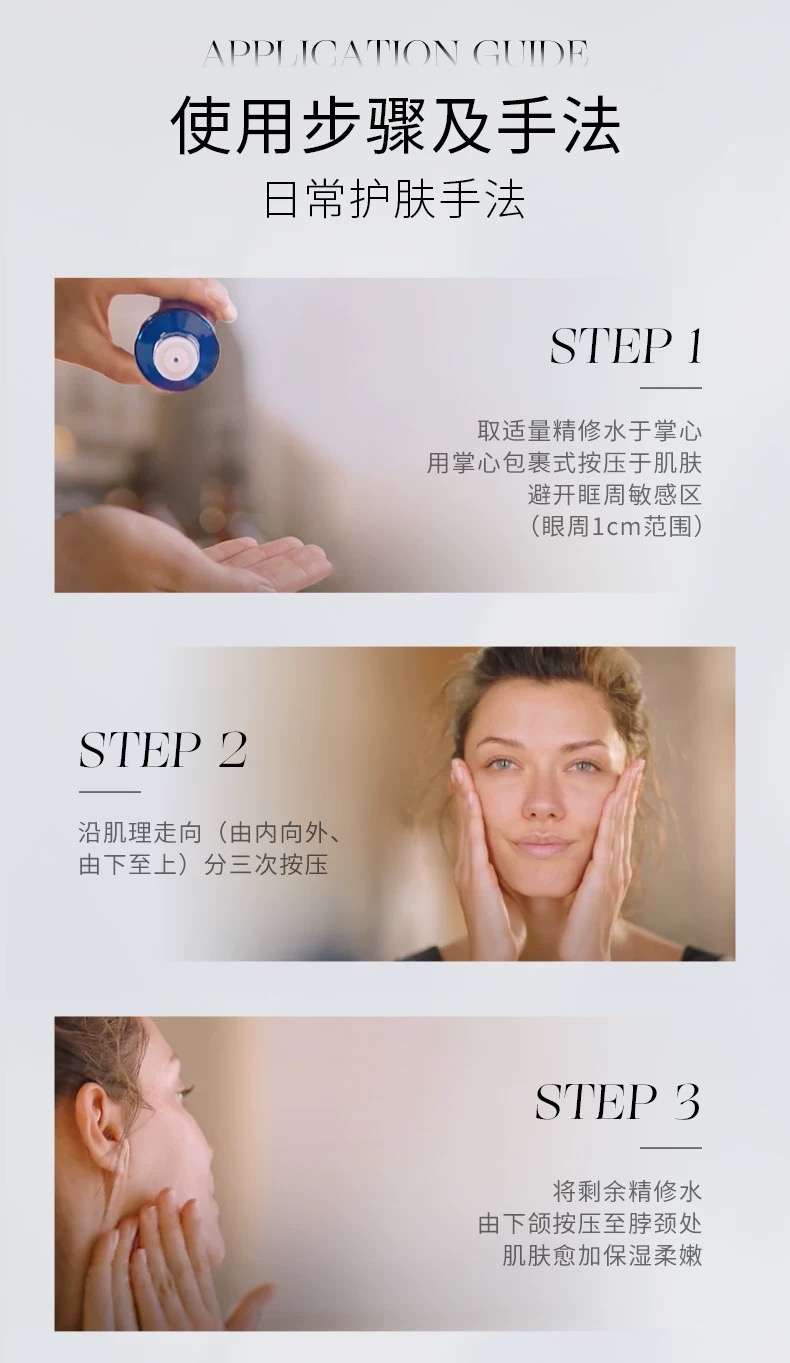 APPLICATION GUIDE
使用步骤及手法
日常护肤手法

STEP 1

取适量精修水于掌心
用掌心包裹式按压于肌肤
避开眶周敏感区
（眼周1cm范围）

STEP 2

沿肌理走向（由内向外、由下至上）分三次按压

STEP 3

将剩余精修水
由下颌按压至脖颈处
肌肤愈加保湿柔嫩