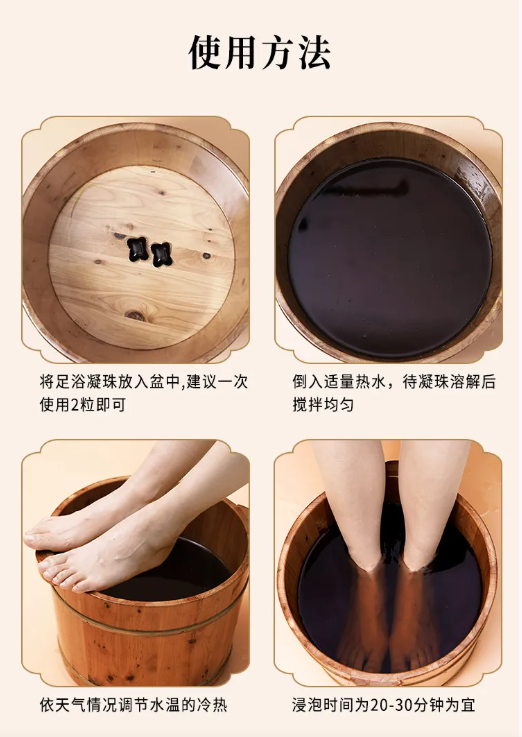 使用方法

将足浴凝珠放入盆中,建议一次使用2粒即可

倒入适量热水，待凝珠溶解后搅拌均匀

依天气情况调节水温的冷热

浸泡时间为20-30分钟为宜