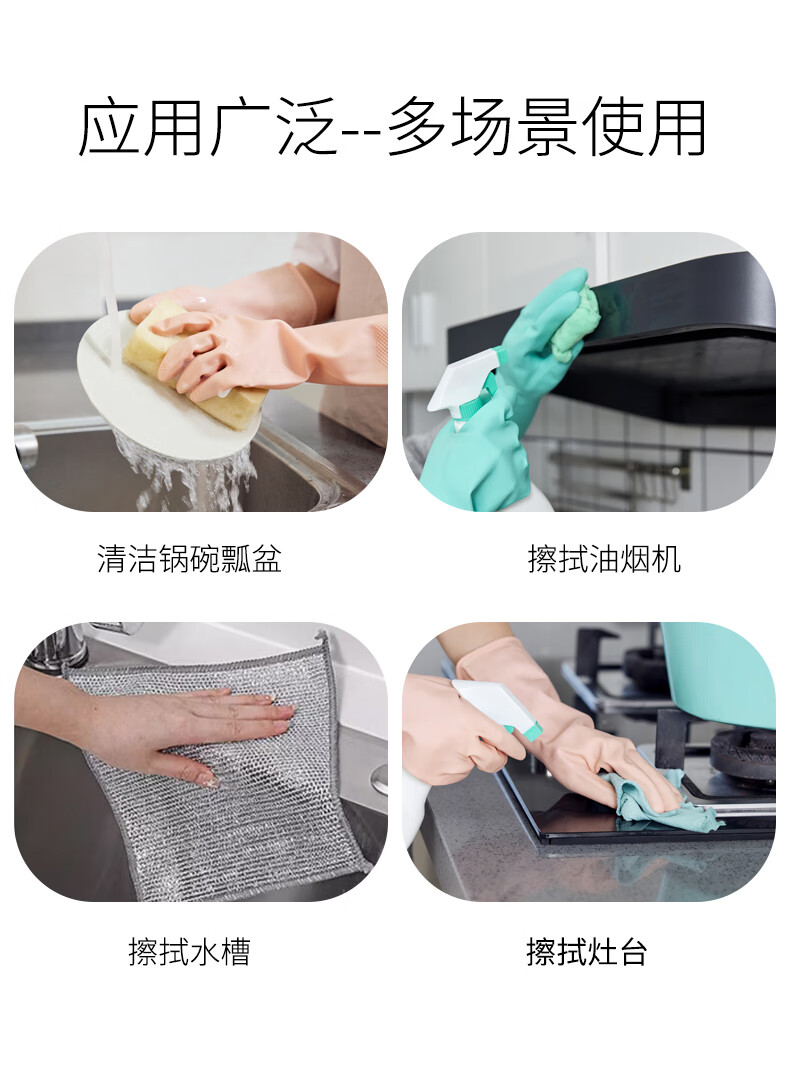 应用广泛--多场景使用

清洁锅碗瓢盆

擦拭油烟机

擦拭水槽

擦拭灶台