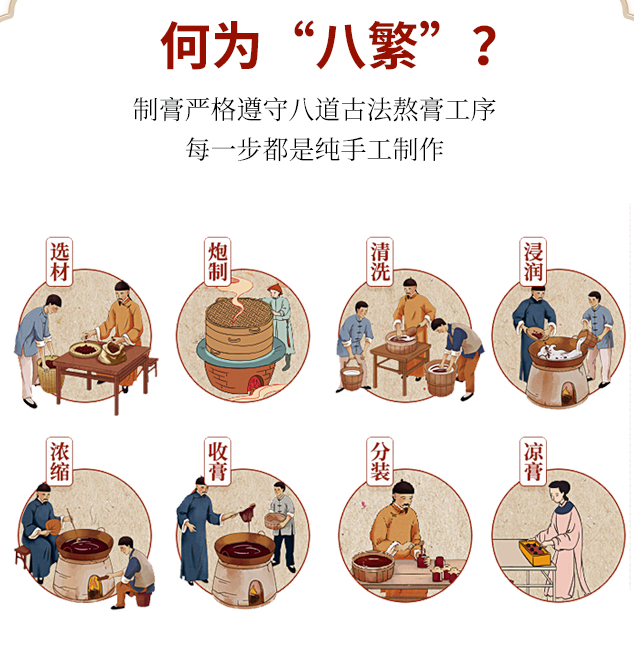 何为“八繁”？

制膏严格遵守八道古法熬膏工序
每一步都是纯手工制作

选材

炮制

清洗

浸润

浓缩

收膏

分装

凉膏