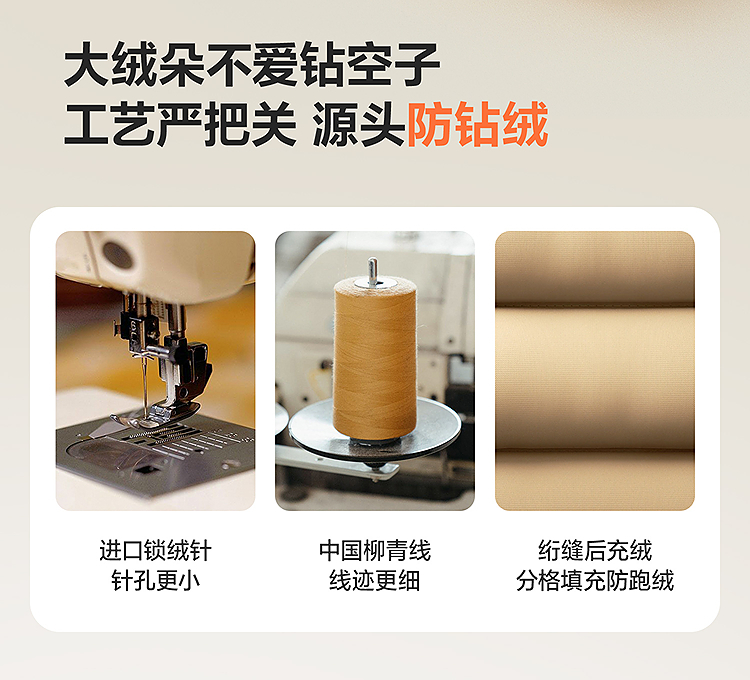 大绒朵不爱钻空子
工艺严把关 源头防钻绒

进口锁绒针
针孔更小

中国柳青线
线迹更细

绗缝后充绒
分格填充防跑绒