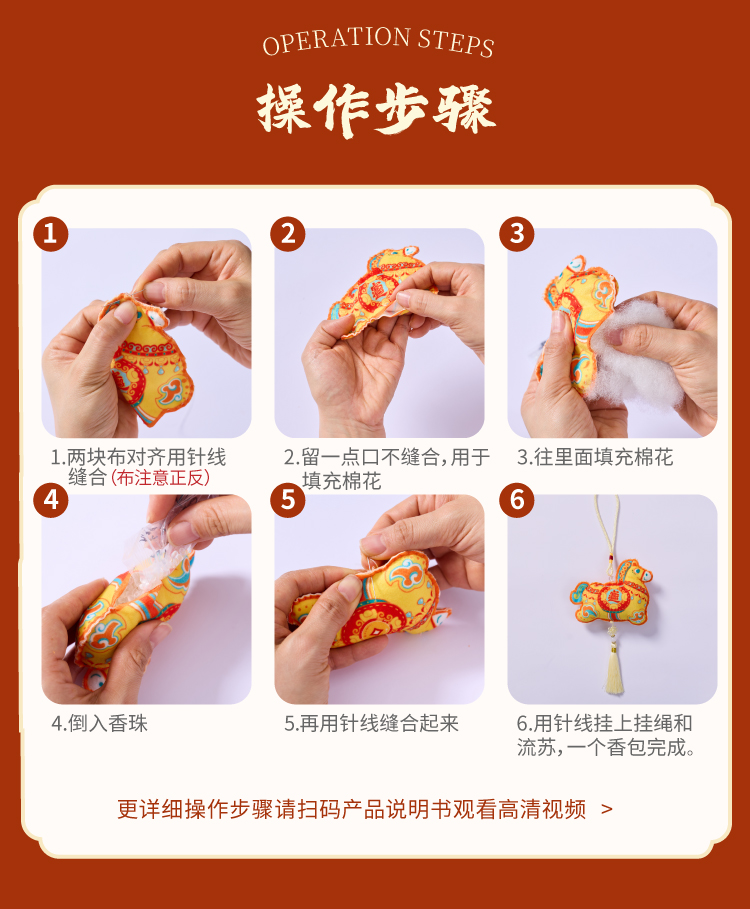 OPERATION STEPS

操作步骤

1

1.两块布对齐用针线缝合（布注意正反）

2

2.留一点口不缝合，用于填充棉花

3

3.往里面填充棉花

4

4.倒入香珠

5

5.再用针线缝合起来

6

6.用针线挂上挂绳和流苏，一个香包完成。

更详细操作步骤请扫码产品说明书观看高清视频 >