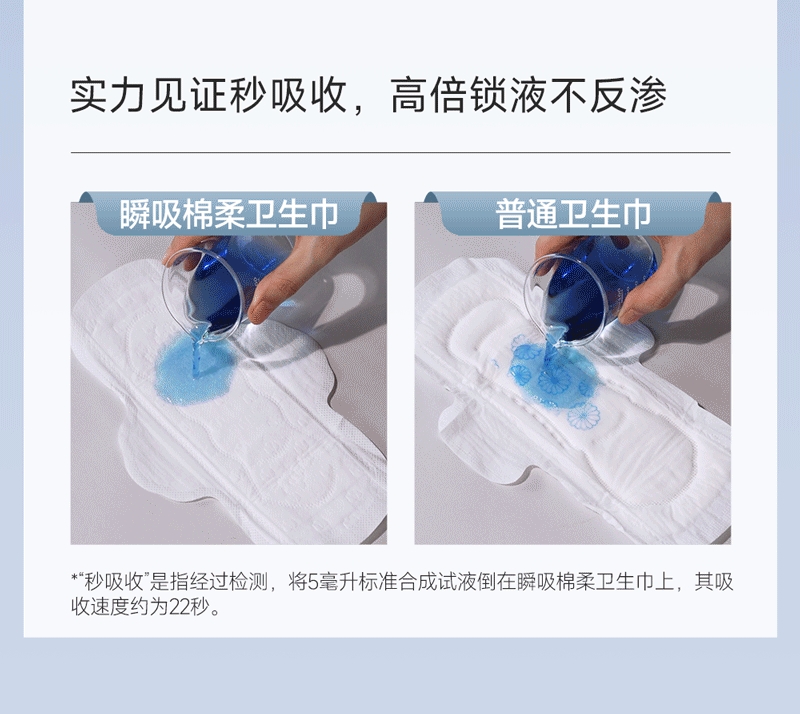 实力见证秒吸收，高倍锁液不反渗

瞬吸棉柔卫生巾

普通卫生巾

*“秒吸收”是指经过检测，将5毫升标准合成试液倒在瞬吸棉柔卫生巾上，其吸收速度约为22秒。