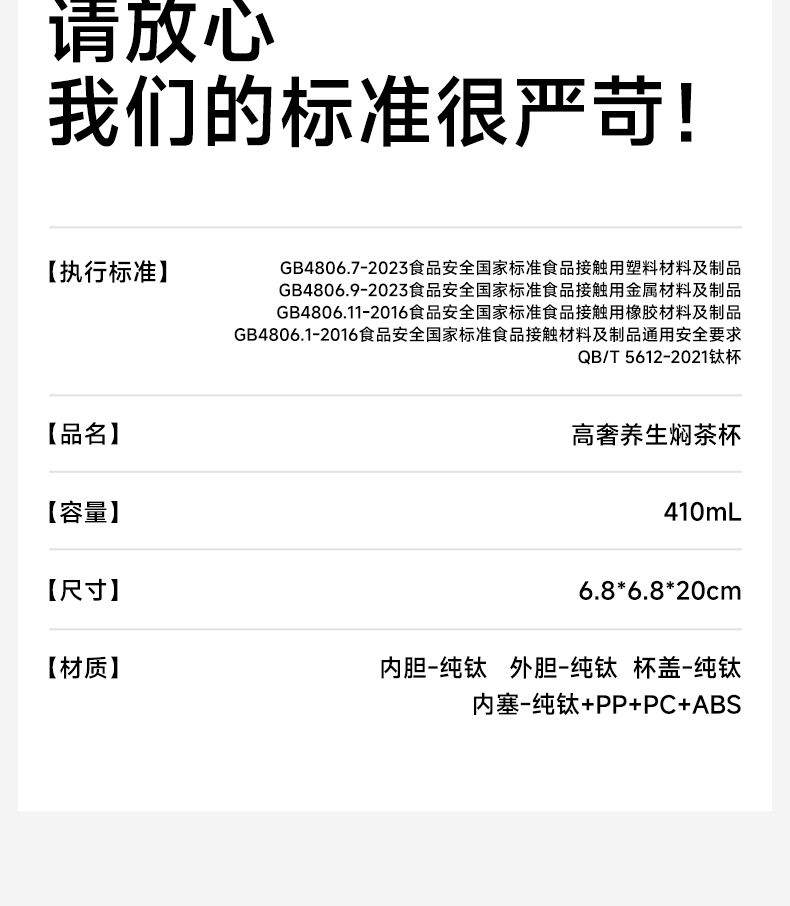 请放心
我们的标准很严苛!

【执行标准】
GB4806.7-2023食品安全国家标准食品接触用塑料材料及制品
GB4806.9-2023食品安全国家标准食品接触用金属材料及制品
GB4806.11-2016食品安全国家标准食品接触用橡胶材料及制品
GB4806.1-2016食品安全国家标准食品接触材料及制品通用安全要求
QB/T 5612-2021钛杯

【品名】
高奢养生焖茶杯

【容量】
410mL

【尺寸】
6.8*6.8*20cm

【材质】
内胆-纯钛 外胆-纯钛 杯盖-纯钛
内塞-纯钛+PP+PC+ABS