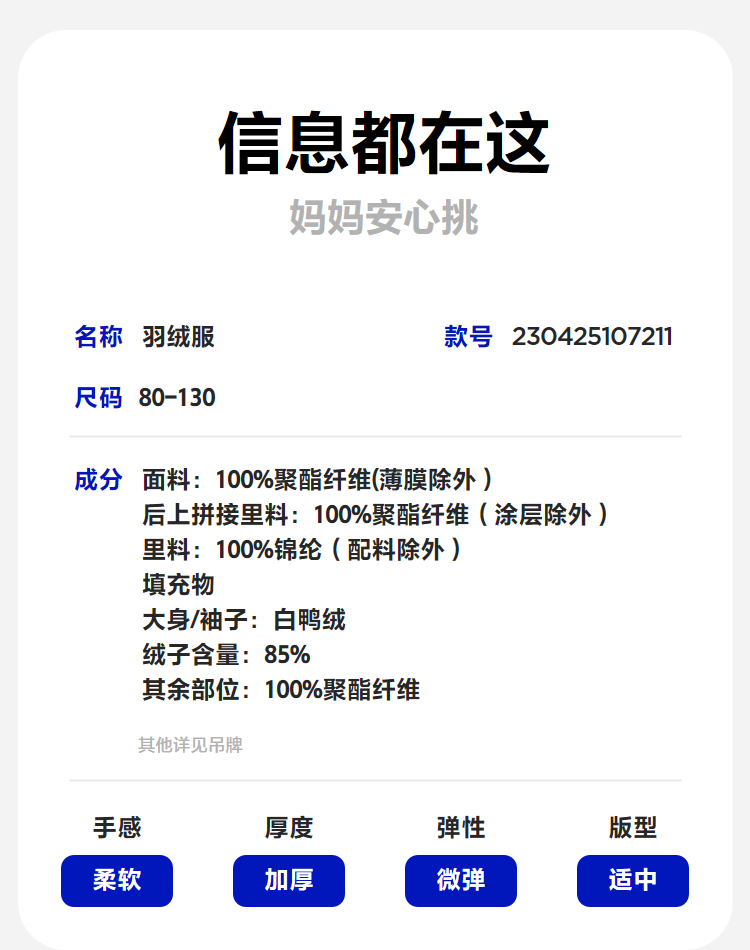 信息都在这
妈妈安心挑

名称 羽绒服
款号 230425107211

尺码 80-130

成分 面料：100%聚酯纤维(薄膜除外）
后上拼接里料：100%聚酯纤维（涂层除外）
里料：100%锦纶（配料除外）
填充物
大身/袖子：白鸭绒
绒子含量：85%
其余部位：100%聚酯纤维

其他详见吊牌

| 手感 | 厚度 | 弹性 | 版型 |
|---|---|---|---|
| 柔软 | 加厚 | 微弹 | 适中 |