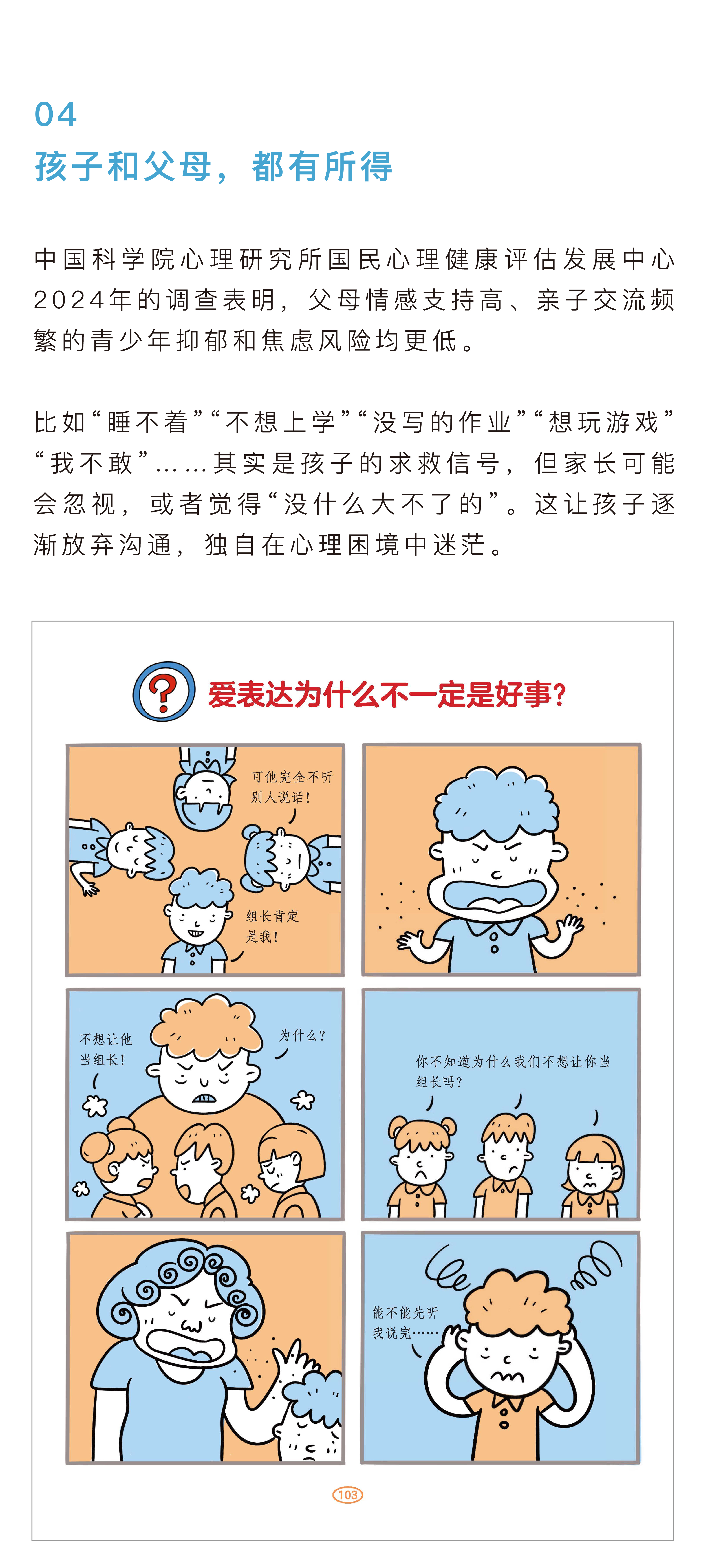 04
孩子和父母，都有所得

中国科学院心理研究所国民心理健康评估发展中心2024年的调查表明，父母情感支持高、亲子交流频繁的青少年抑郁和焦虑风险均更低。

比如“睡不着”“不想上学”“没写的作业”“想玩游戏”“我不敢”……其实是孩子的求救信号，但家长可能会忽视，或者觉得“没什么大不了的”。这让孩子逐渐放弃沟通，独自在心理困境中迷茫。

爱表达为什么不一定是好事?

可他完全不听别人说话!

组长肯定是我!

不想让他当组长!

为什么?

你不知道为什么我们不想让你当组长吗?

能不能先听我说完……

103