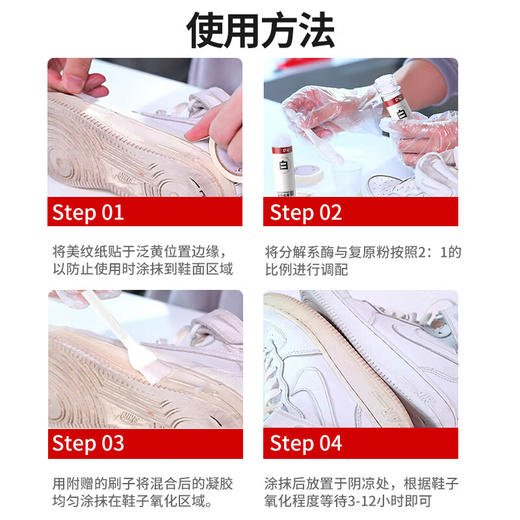 使用方法

白

白

Step 01

将美纹纸贴于泛黄位置边缘，以防止使用时涂抹到鞋面区域

Step 02

将分解系酶与复原粉按照2：1的比例进行调配

Step 03

用附赠的刷子将混合后的凝胶均匀涂抹在鞋子氧化区域。

Step 04

涂抹后放置于阴凉处，根据鞋子氧化程度等待3-12小时即可