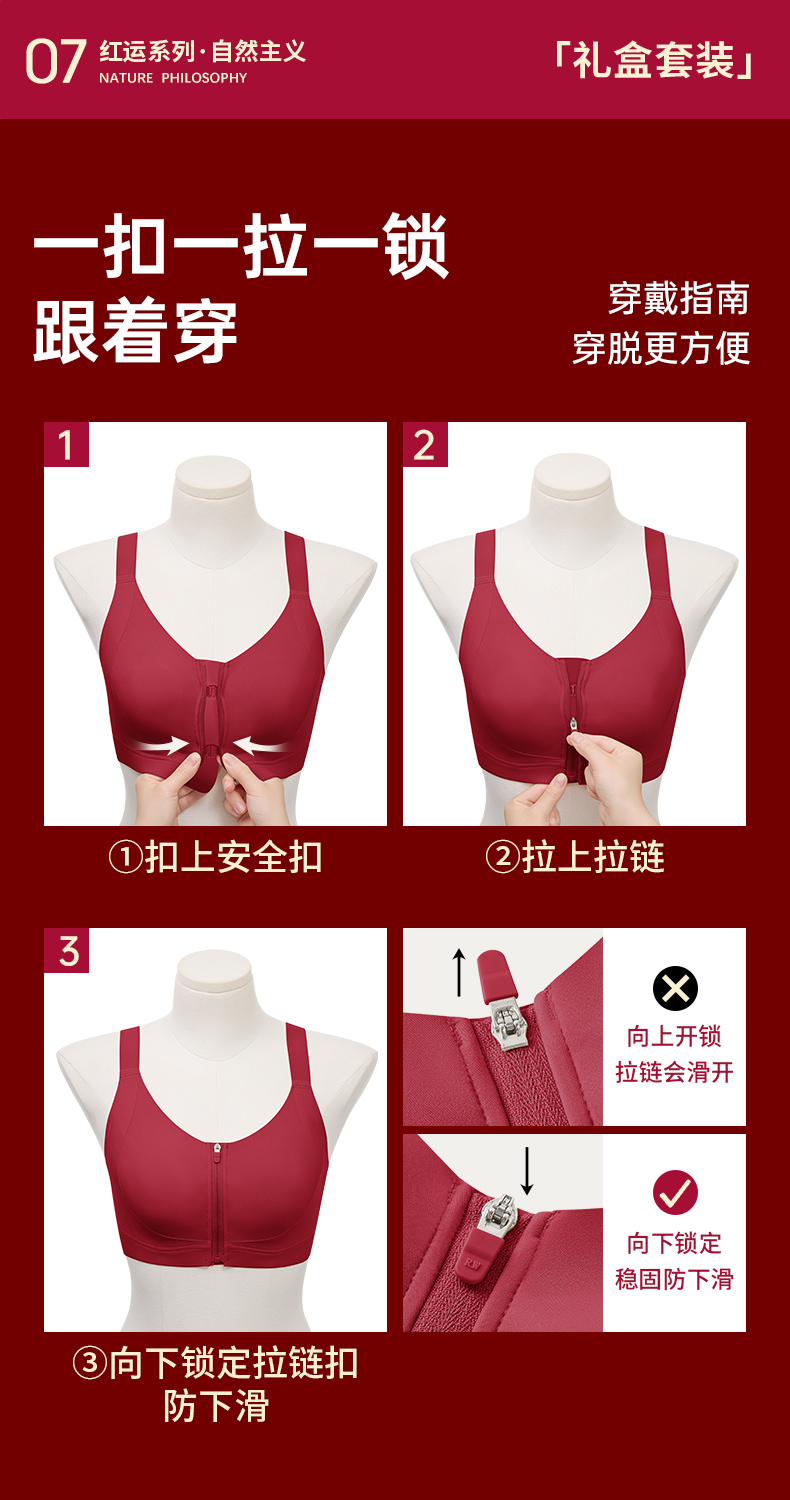 07 红运系列·自然主义
NATURE PHILOSOPHY

「礼盒套装」

一扣一拉一锁
跟着穿

穿戴指南
穿脱更方便

1

①扣上安全扣

2

②拉上拉链

3

③向下锁定拉链扣
防下滑

向上开锁
拉链会滑开

向下锁定
稳固防下滑