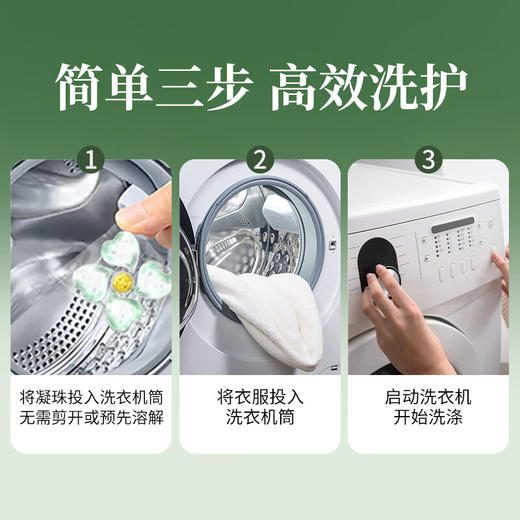 简单三步 高效洗护

1

将凝珠投入洗衣机筒
无需剪开或预先溶解

2

将衣服投入
洗衣机筒

3

启动洗衣机
开始洗涤