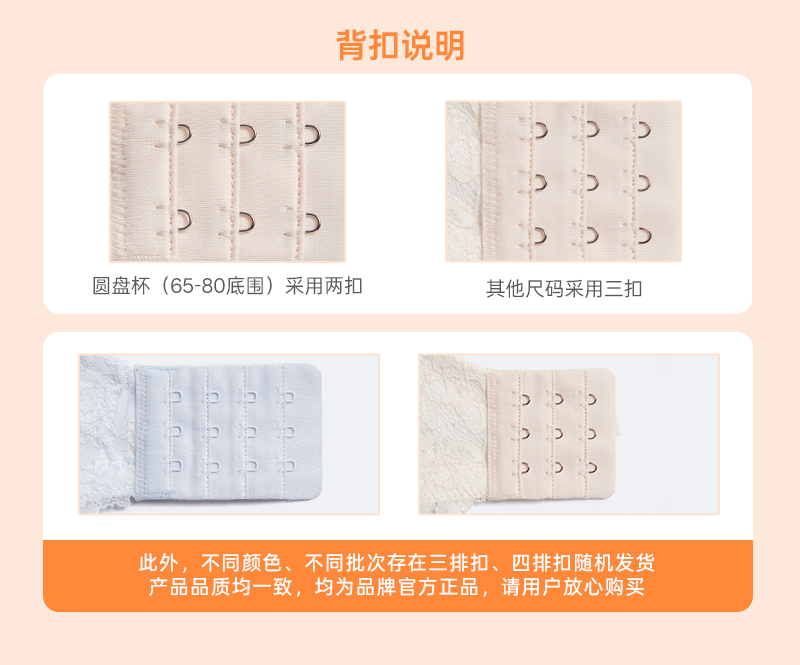 背扣说明

圆盘杯（65-80底围）采用两扣

其他尺码采用三扣

此外，不同颜色、不同批次存在三排扣、四排扣随机发货
产品品质均一致，均为品牌官方正品，请用户放心购买