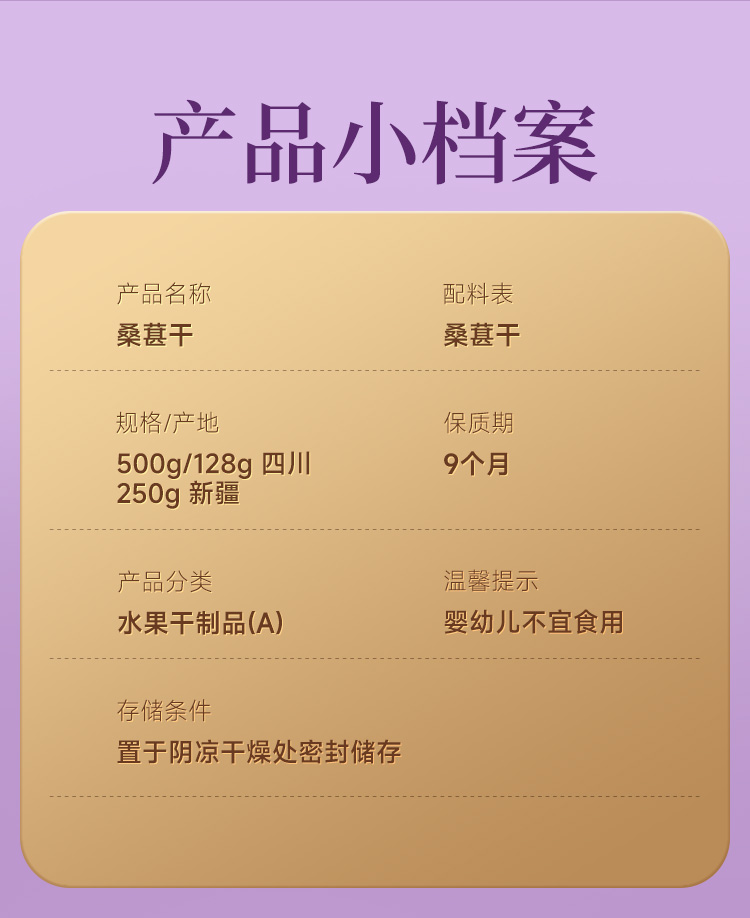 产品小档案

产品名称
桑葚干

配料表
桑葚干

规格/产地
500g/128g 四川
250g 新疆

保质期
9个月

产品分类
水果干制品(A)

温馨提示
婴幼儿不宜食用

存储条件
置于阴凉干燥处密封储存