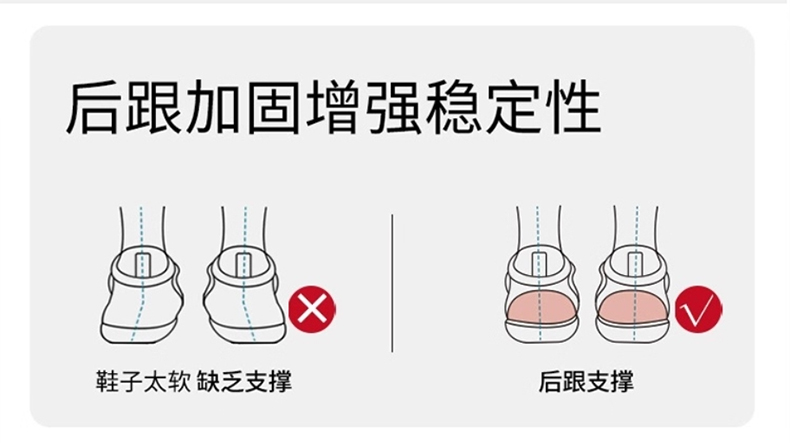 后跟加固增强稳定性

鞋子太软 缺乏支撑

后跟支撑