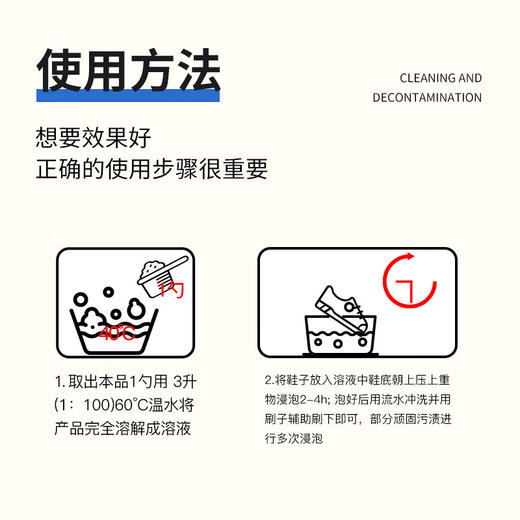 使用方法

CLEANING AND
DECONTAMINATION

想要效果好
正确的使用步骤很重要

1勺

40°C

1. 取出本品1勺用 3升 (1：100)60°C温水将产品完全溶解成溶液

2.将鞋子放入溶液中鞋底朝上压上重物浸泡2-4h; 泡好后用流水冲洗并用刷子辅助刷下即可，部分顽固污渍进行多次浸泡