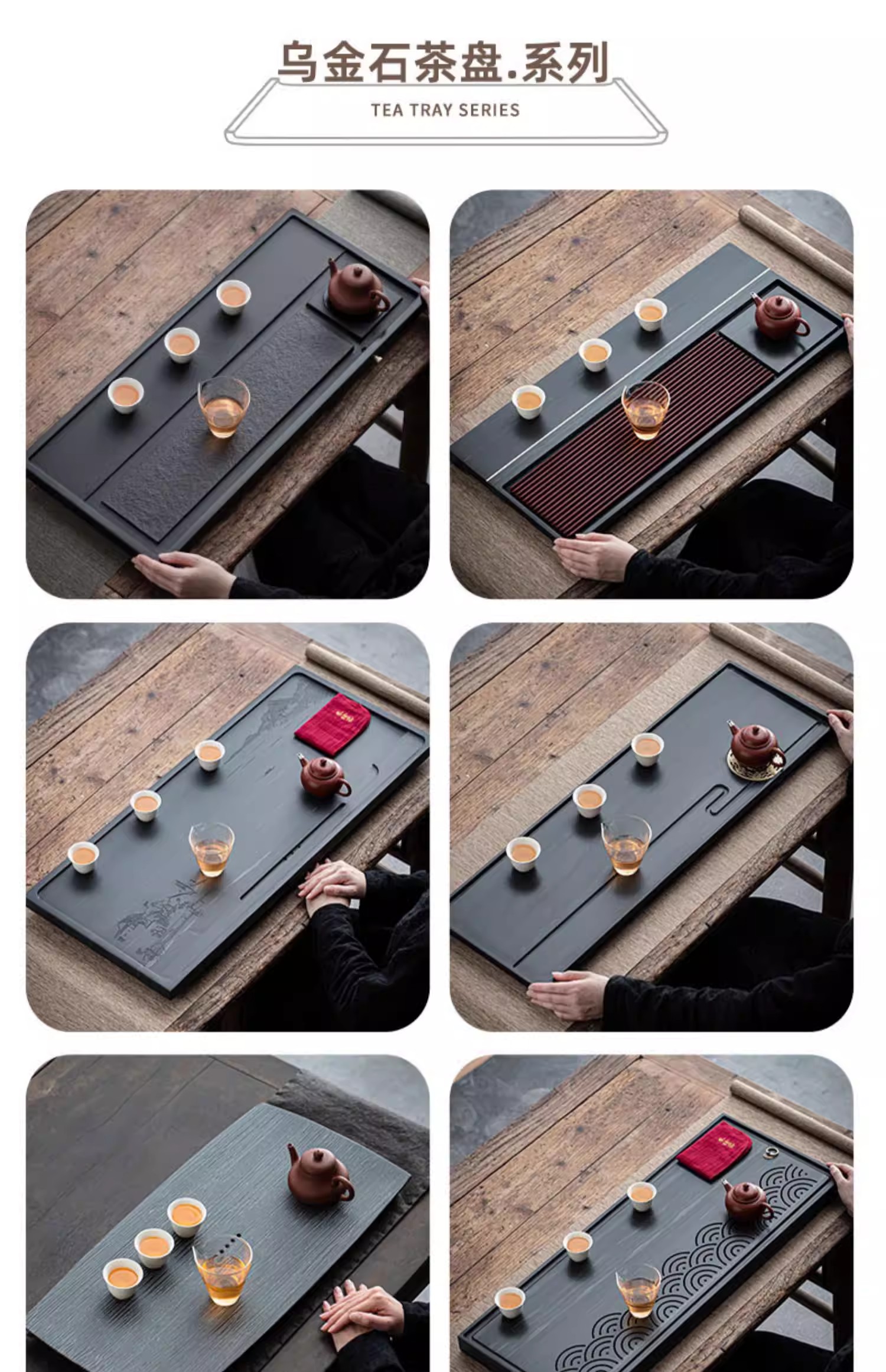 乌金石茶盘.系列

TEA TRAY SERIES